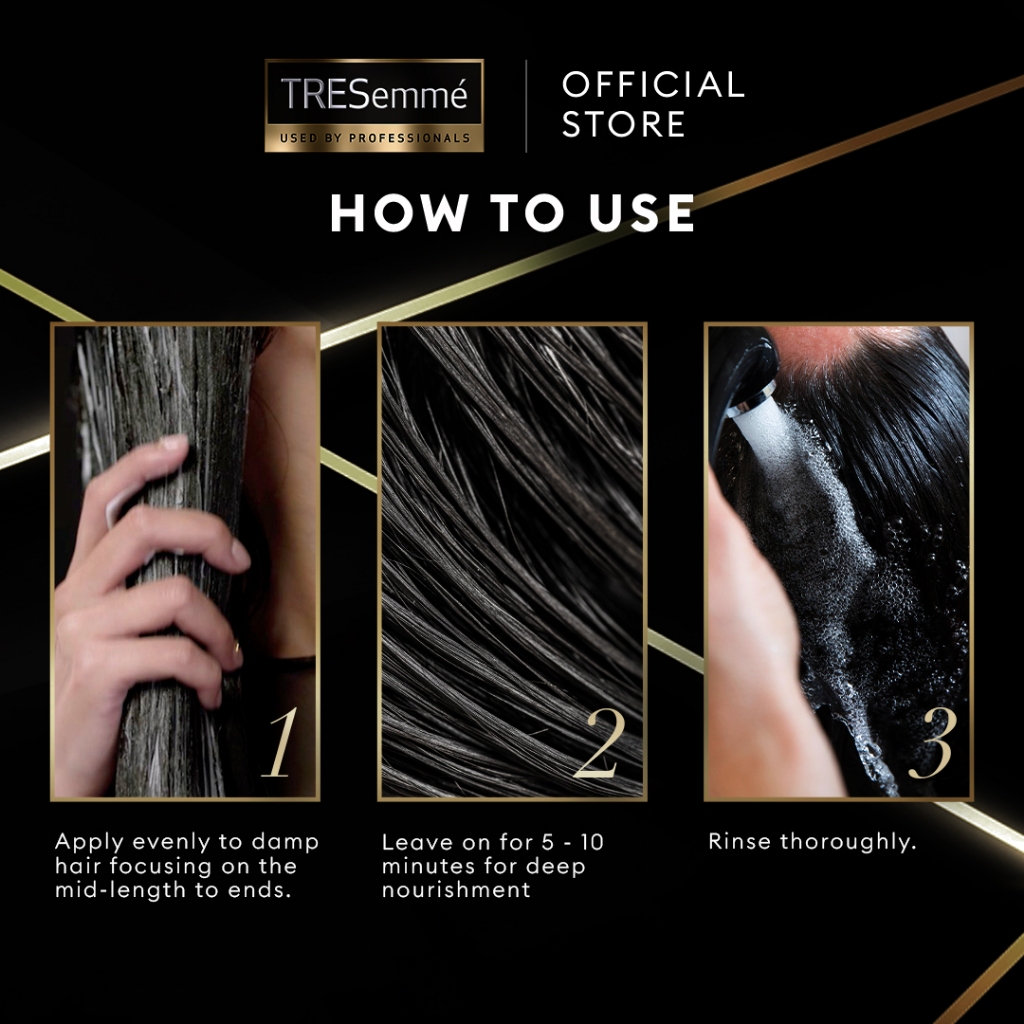 TRESemmé
USED BY PROFESSIONALS

OFFICIAL STORE

HOW TO USE

1

Apply evenly to damp hair focusing on the mid-length to ends.

2

Leave on for 5 - 10 minutes for deep nourishment

3

Rinse thoroughly.