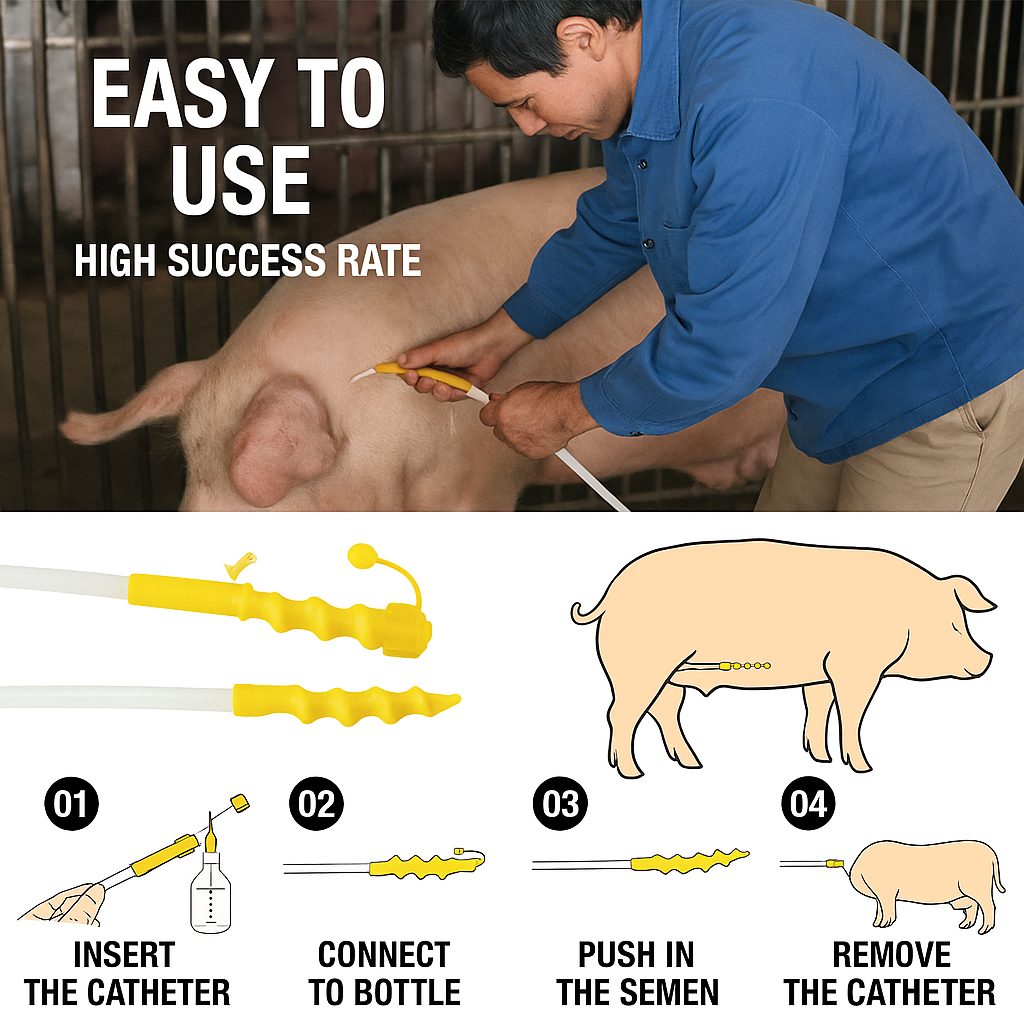 EASY TO USE

HIGH SUCCESS RATE

01

INSERT THE CATHETER

02

CONNECT TO BOTTLE

03

PUSH IN THE SEMEN

04

REMOVE THE CATHETER