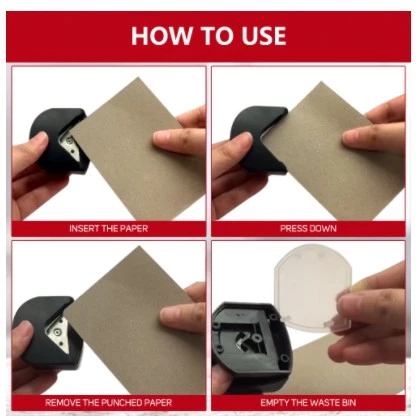 HOW TO USE

INSERT THE PAPER

PRESS DOWN

REMOVE THE PUNCHED PAPER

EMPTY THE WASTE BIN