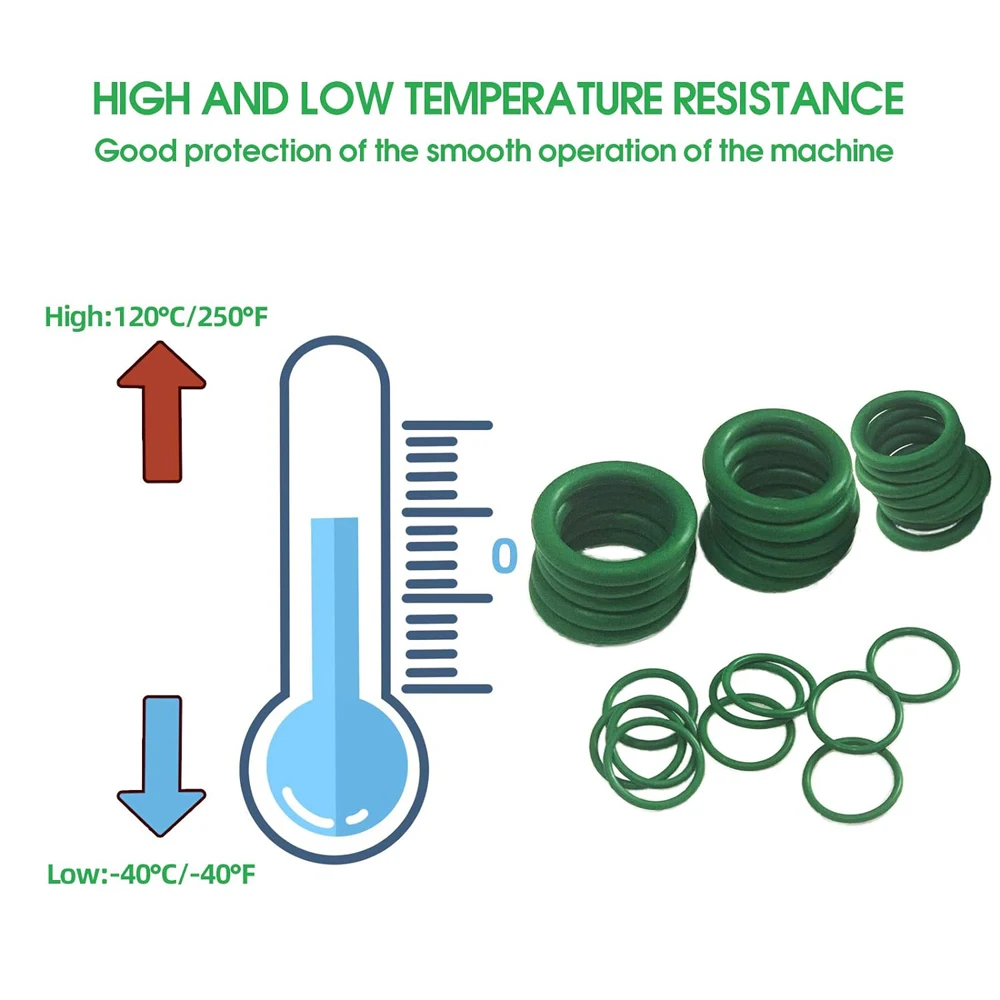 HIGH AND LOW TEMPERATURE RESISTANCE

Good protection of the smooth operation of the machine

High:120°C/250°F

0

Low:-40°C/-40°F