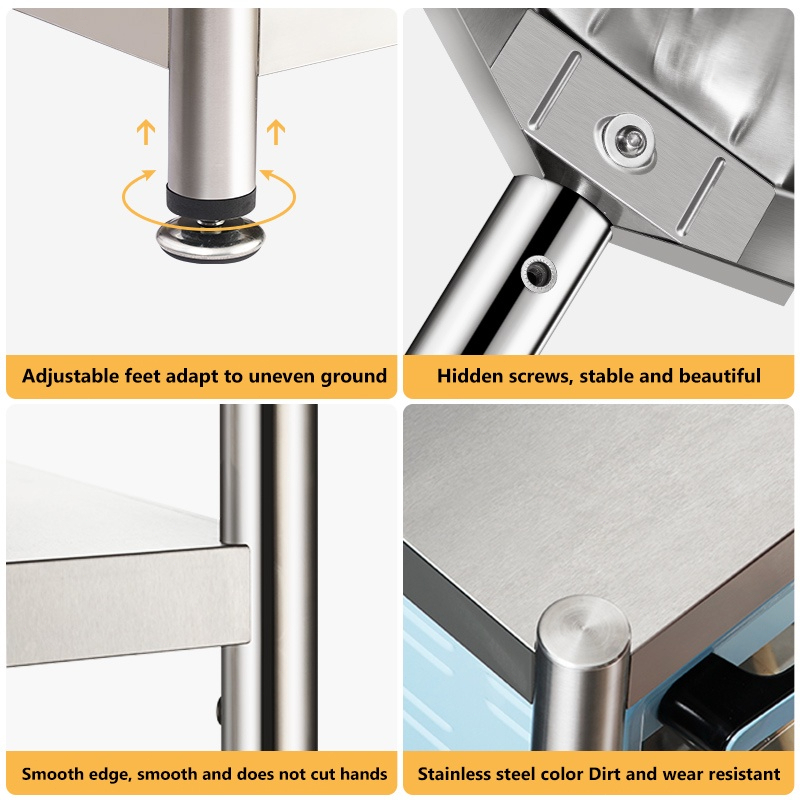 Adjustable feet adapt to uneven ground

Hidden screws, stable and beautiful

Smooth edge, smooth and does not cut hands

Stainless steel color Dirt and wear resistant