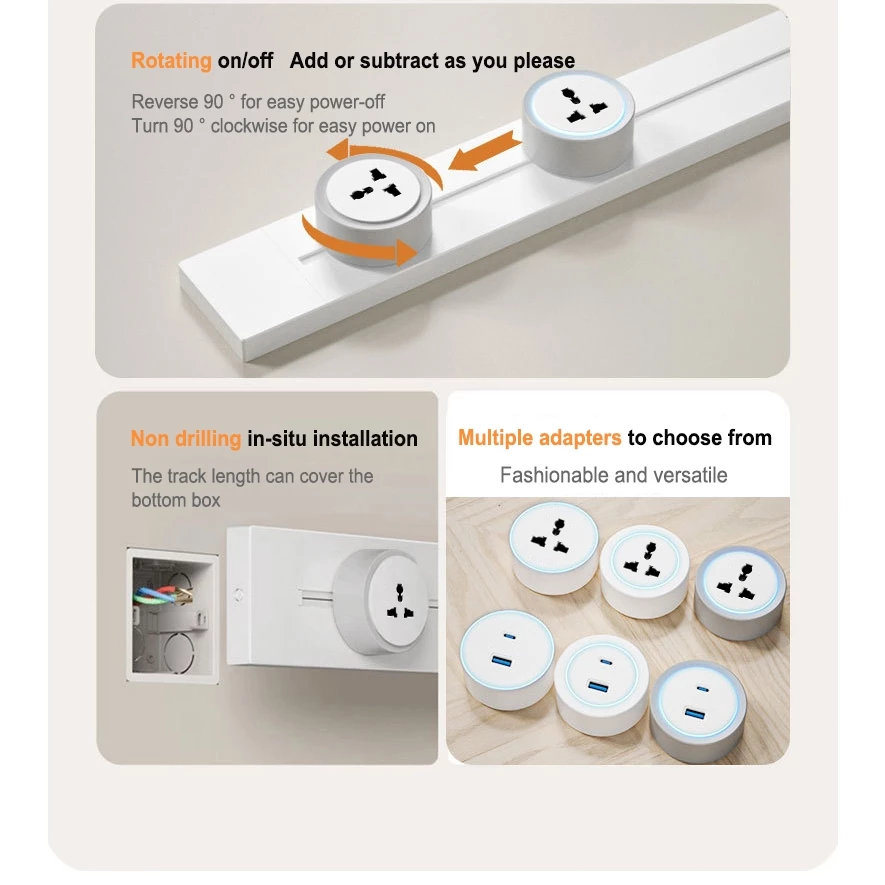 Rotating on/off   Add or subtract as you please

Reverse 90 ° for easy power-off
Turn 90 ° clockwise for easy power on

Non drilling in-situ installation

The track length can cover the bottom box

Multiple adapters to choose from

Fashionable and versatile