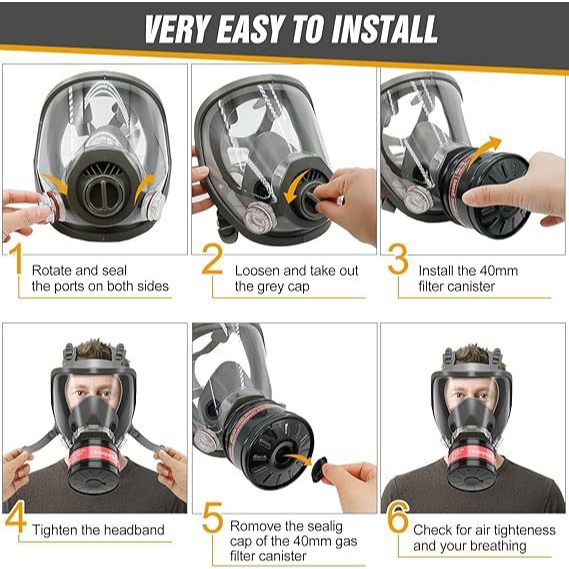 VERY EASY TO INSTALL

1 Rotate and seal the ports on both sides

2 Loosen and take out the grey cap

3 Install the 40mm filter canister

4 Tighten the headband

5 Romove the sealig cap of the 40mm gas filter canister

6 Check for air tighteness and your breathing