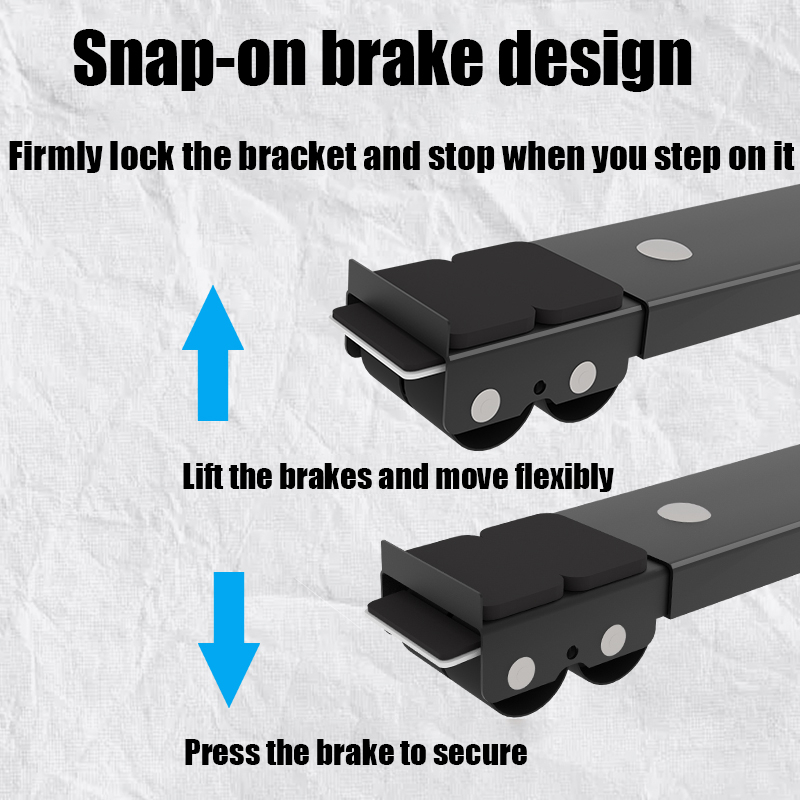 Snap-on brake design

Firmly lock the bracket and stop when you step on it

Lift the brakes and move flexibly

Press the brake to secure