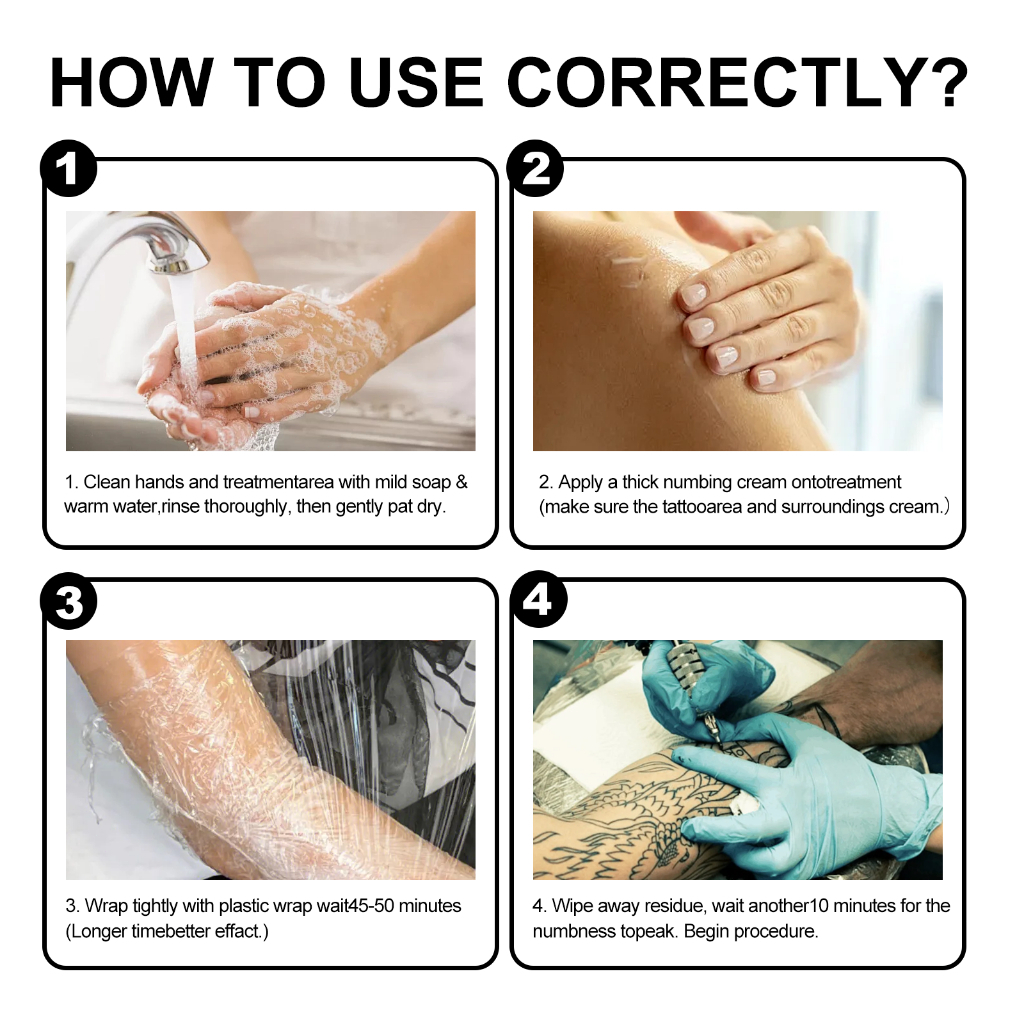 HOW TO USE CORRECTLY?

1

1. Clean hands and treatmentarea with mild soap & warm water,rinse thoroughly, then gently pat dry.

2

2. Apply a thick numbing cream ontotreatment (make sure the tattooarea and surroundings cream.)

3

3. Wrap tightly with plastic wrap wait45-50 minutes (Longer timebetter effact.)

4

4. Wipe away residue, wait another10 minutes for the numbness topeak. Begin procedure.