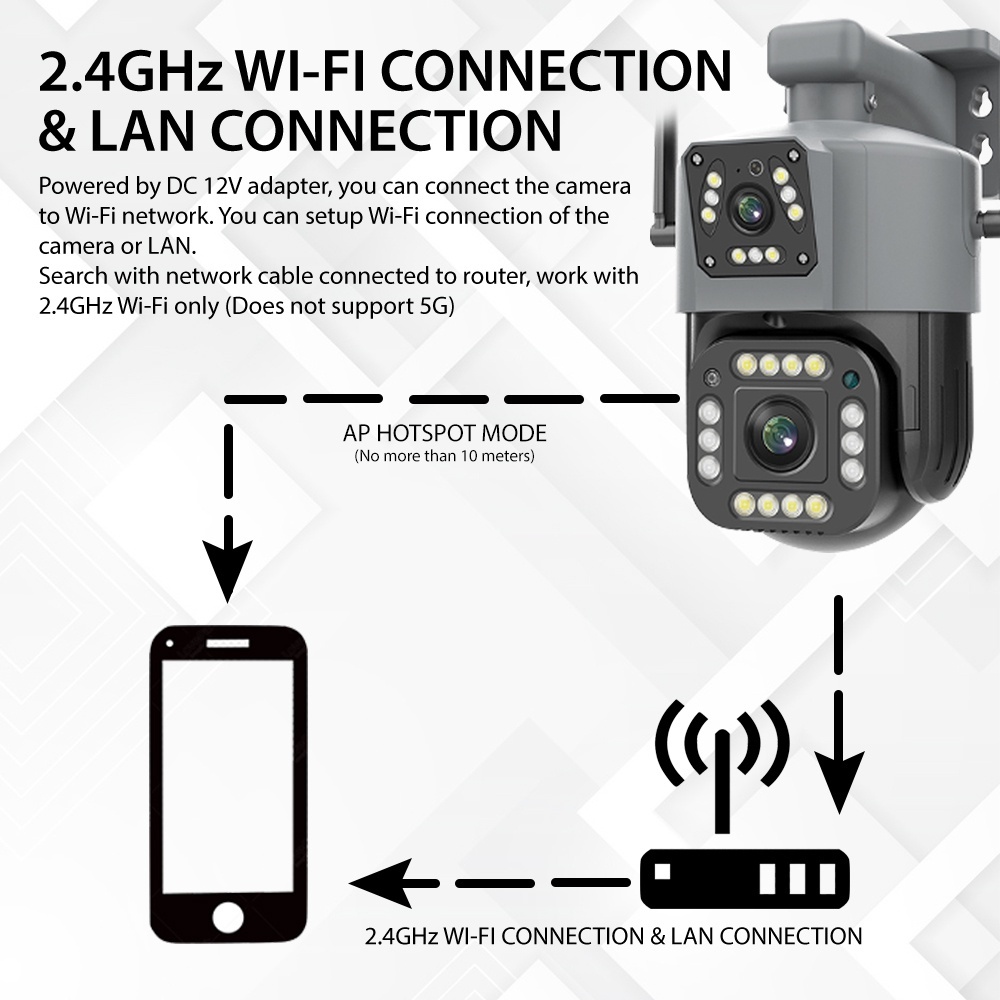 2.4GHz WI-FI CONNECTION & LAN CONNECTION

Powered by DC 12V adapter, you can connect the camera to Wi-Fi network. You can setup Wi-Fi connection of the camera or LAN.
Search with network cable connected to router, work with 2.4GHz Wi-Fi only (Does not support 5G)

AP HOTSPOT MODE
(No more than 10 meters)

2.4GHz WI-FI CONNECTION & LAN CONNECTION