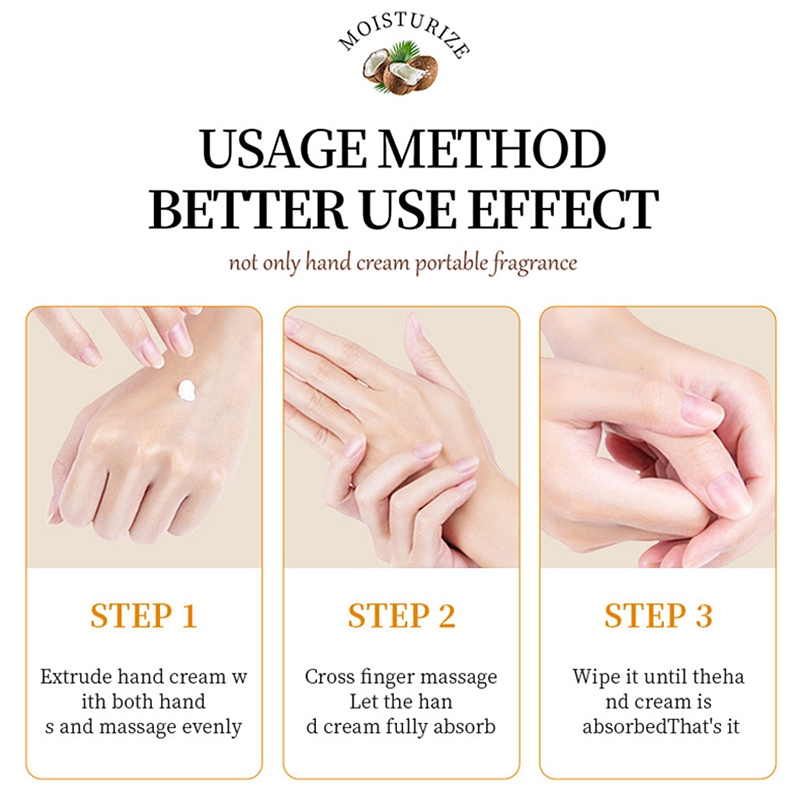 MOISTURIZE

USAGE METHOD
BETTER USE EFFECT

not only hand cream portable fragrance

STEP 1

Extrude hand cream w ith both hand s and massage evenly

STEP 2

Cross finger massage Let the han d cream fully absorb

STEP 3

Wipe it until theha nd cream is absorbedThat's it