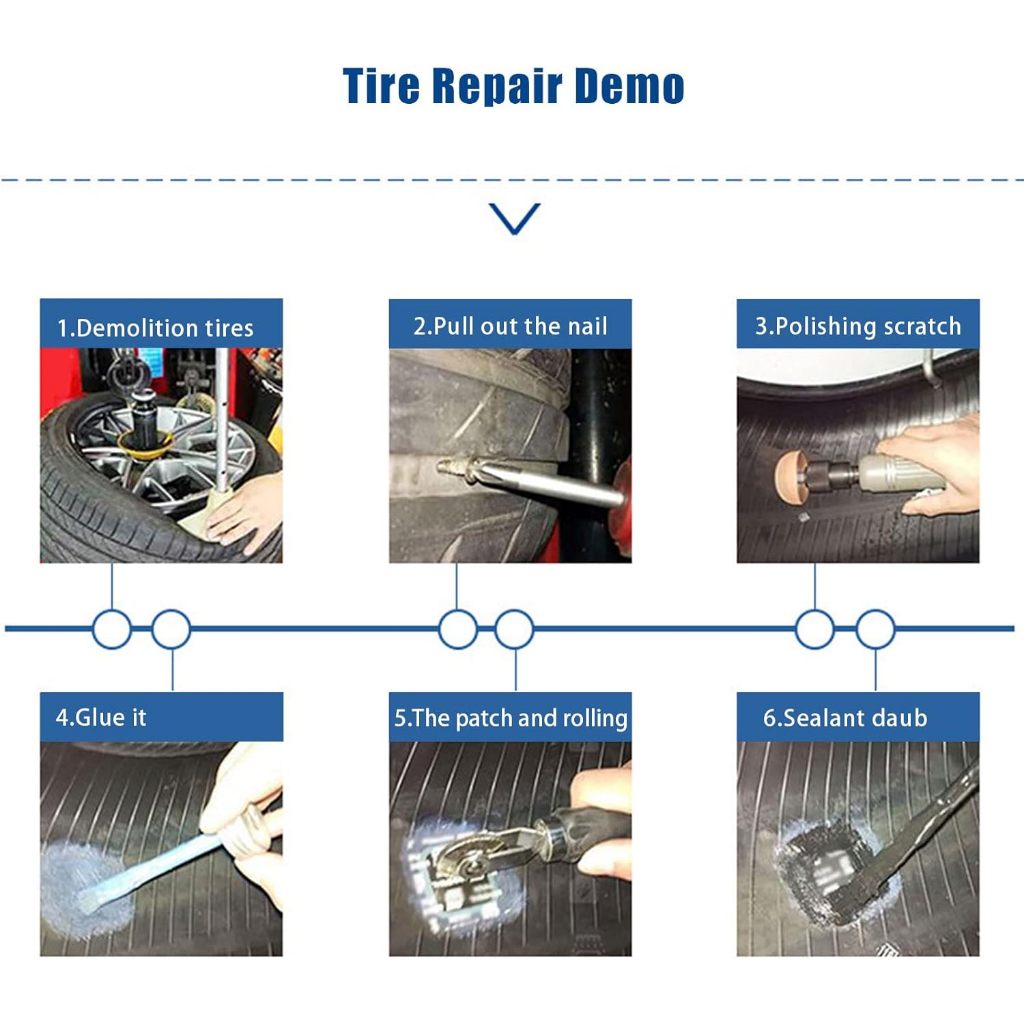 Tire Repair Demo

1.Demolition tires

2.Pull out the nail

3.Polishing scratch

4.Glue it

5.The patch and rolling

6.Sealant daub