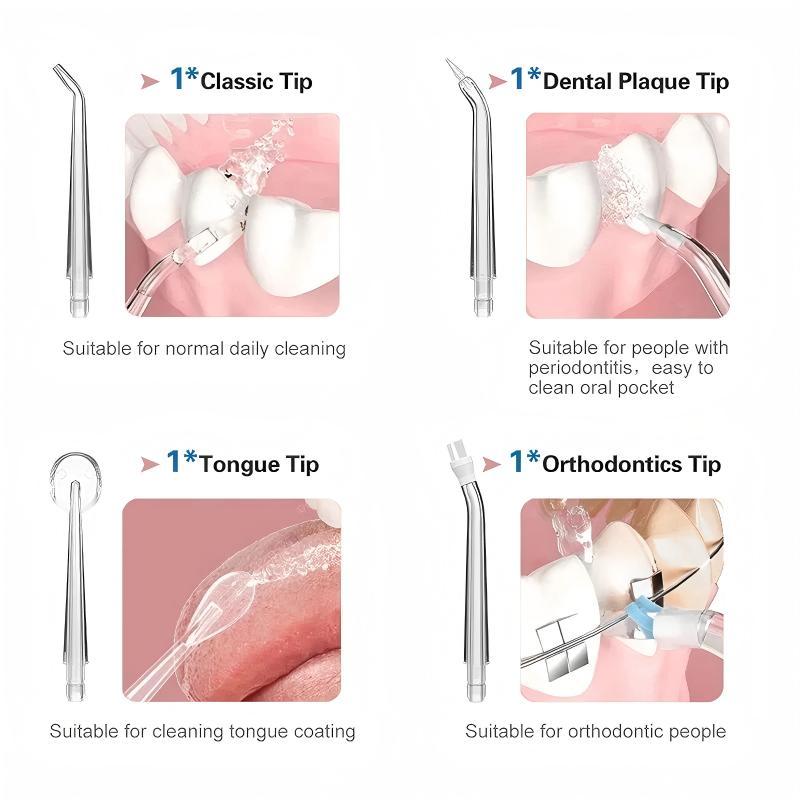 1*Classic Tip

Suitable for normal daily cleaning

1*Dental Plaque Tip

Suitable for people with periodontitis，easy to clean oral pocket

1*Tongue Tip

Suitable for cleaning tongue coating

1*Orthodontics Tip

Suitable for orthodontic people