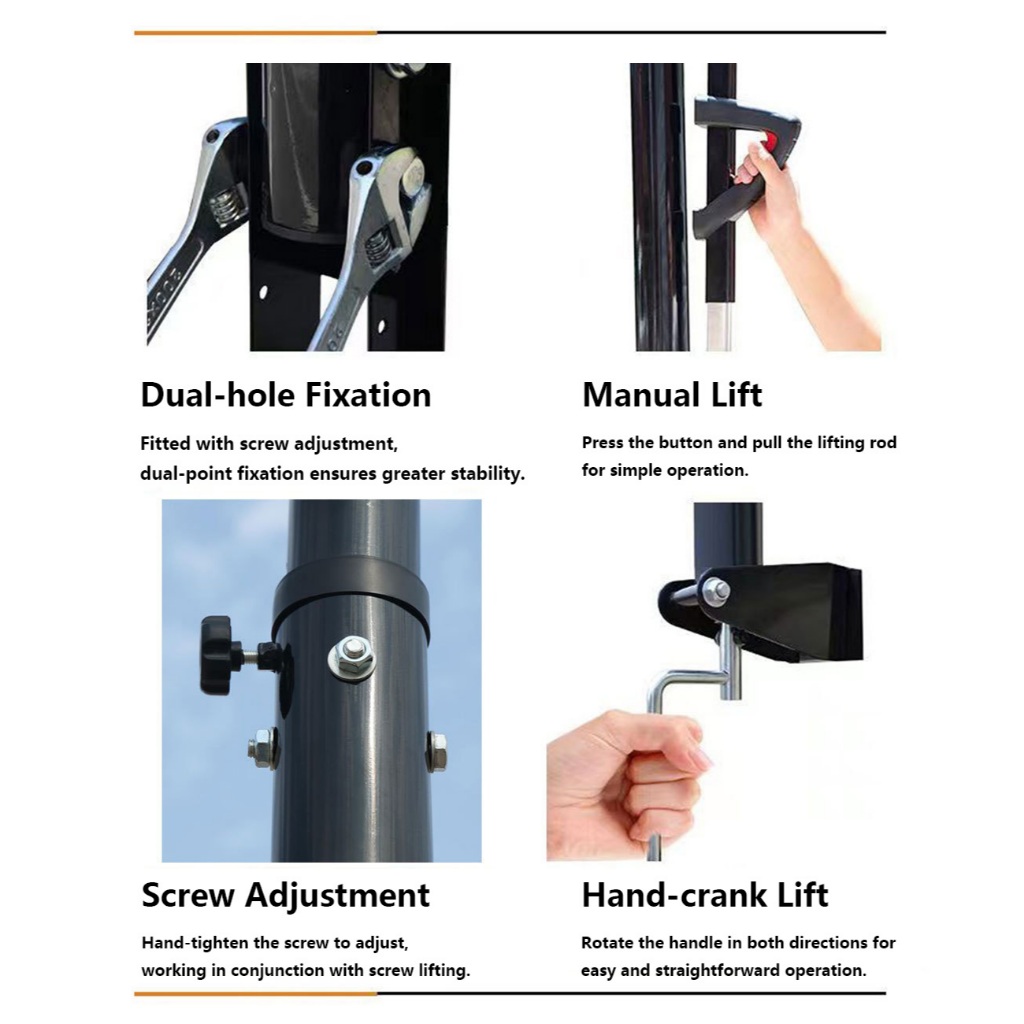 Dual-hole Fixation

Fitted with screw adjustment, dual-point fixation ensures greater stability.

Manual Lift

Press the button and pull the lifting rod for simple operation.

Screw Adjustment

Hand-tighten the screw to adjust, working in conjunction with screw lifting.

Hand-crank Lift

Rotate the handle in both directions for easy and straightforward operation.