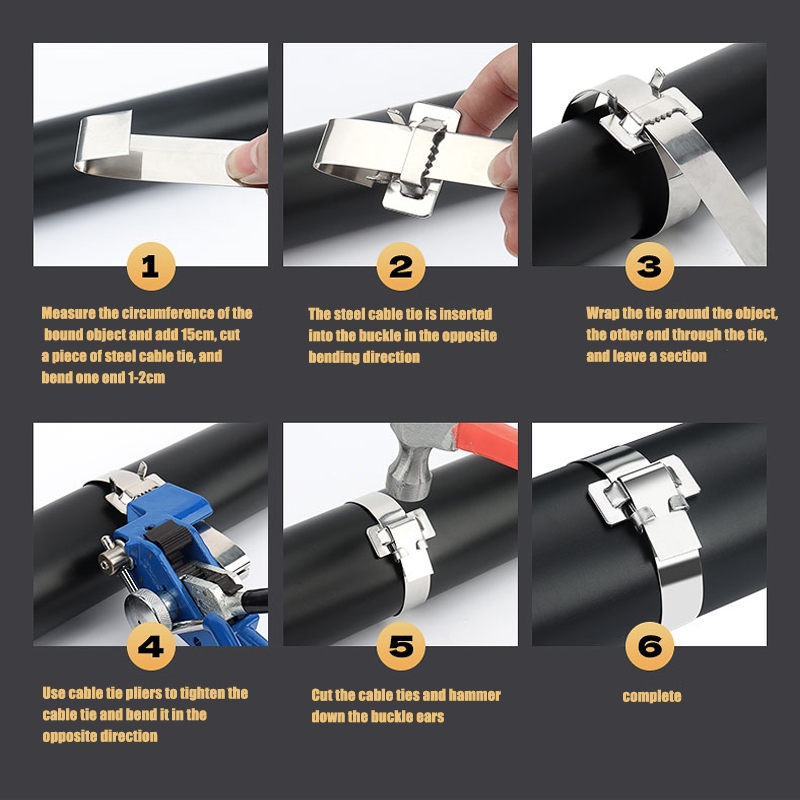 1

Measure the circumference of the bound object and add 15cm, cut a piece of steel cable tie, and bend one end 1-2cm

2

The steel cable tie is inserted into the buckle in the opposite bending direction

3

Wrap the tie around the object, the other end through the tie, and leave a section

4

Use cable tie pliers to tighten the cable tie and bend it in the opposite direction

5

Cut the cable ties and hammer down the buckle ears

6

complete