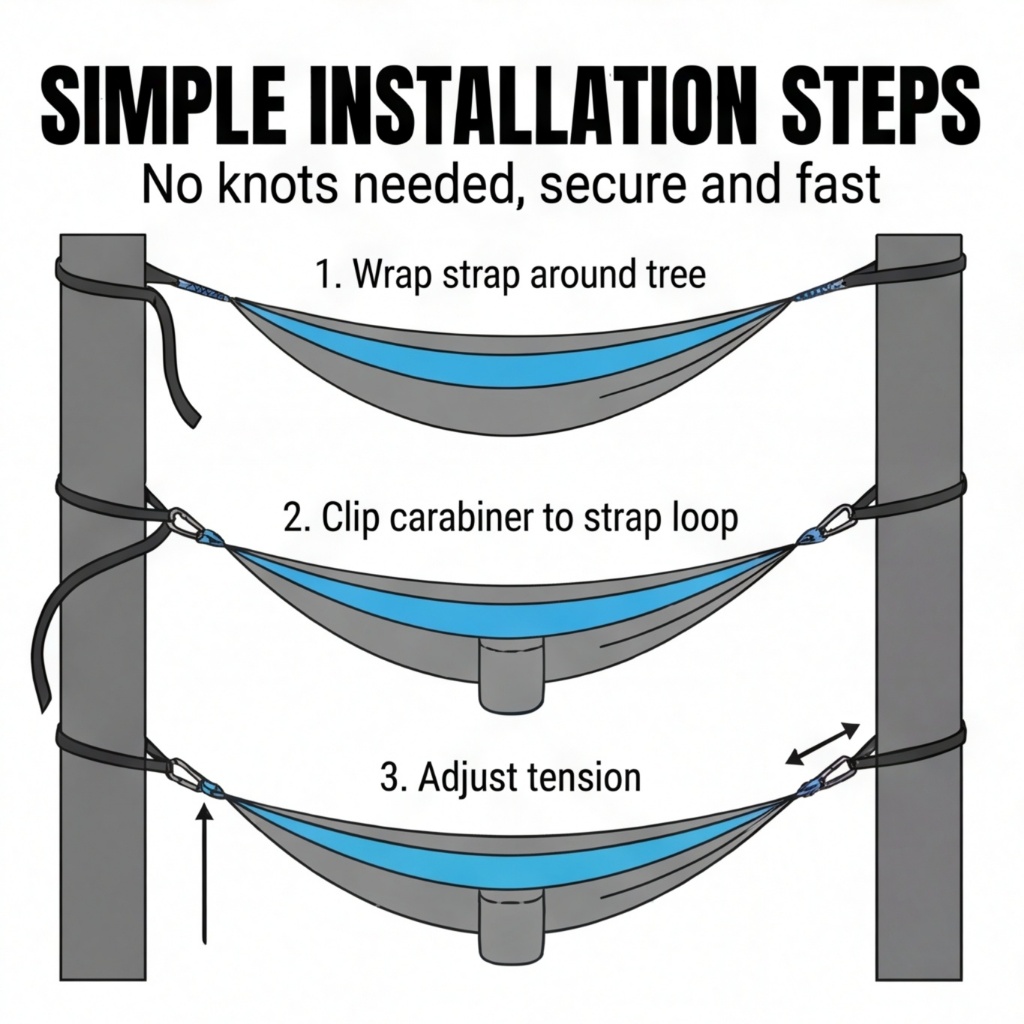 SIMPLE INSTALLATION STEPS
No knots needed, secure and fast

1. Wrap strap around tree

2. Clip carabiner to strap loop

3. Adjust tension