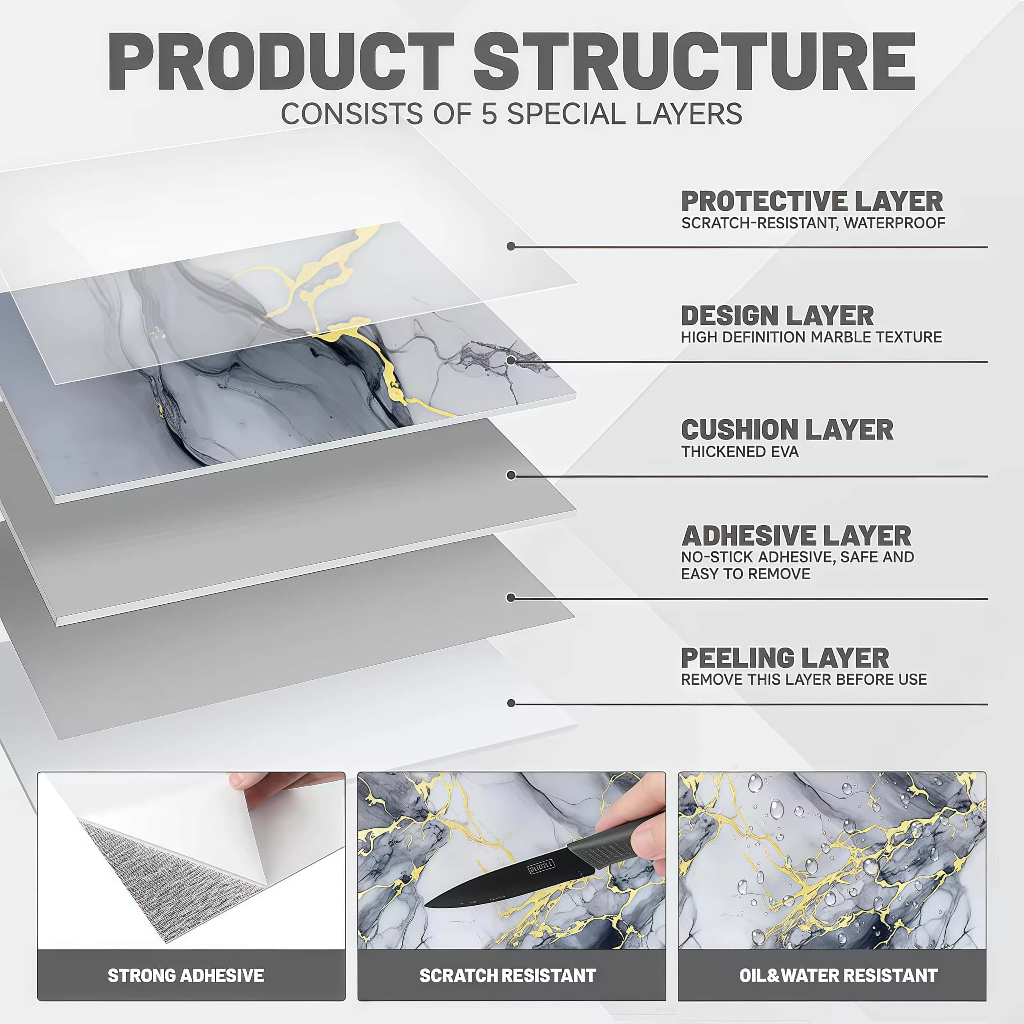 PRODUCT STRUCTURE
CONSISTS OF 5 SPECIAL LAYERS

PROTECTIVE LAYER
SCRATCH-RESISTANT, WATERPROOF

DESIGN LAYER
HIGH DEFINITION MARBLE TEXTURE

CUSHION LAYER
THICKENED EVA

ADHESIVE LAYER
NO-STICK ADHESIVE, SAFE AND EASY TO REMOVE

PEELING LAYER
REMOVE THIS LAYER BEFORE USE

STRONG ADHESIVE

SCRATCH RESISTANT

OIL&WATER RESISTANT