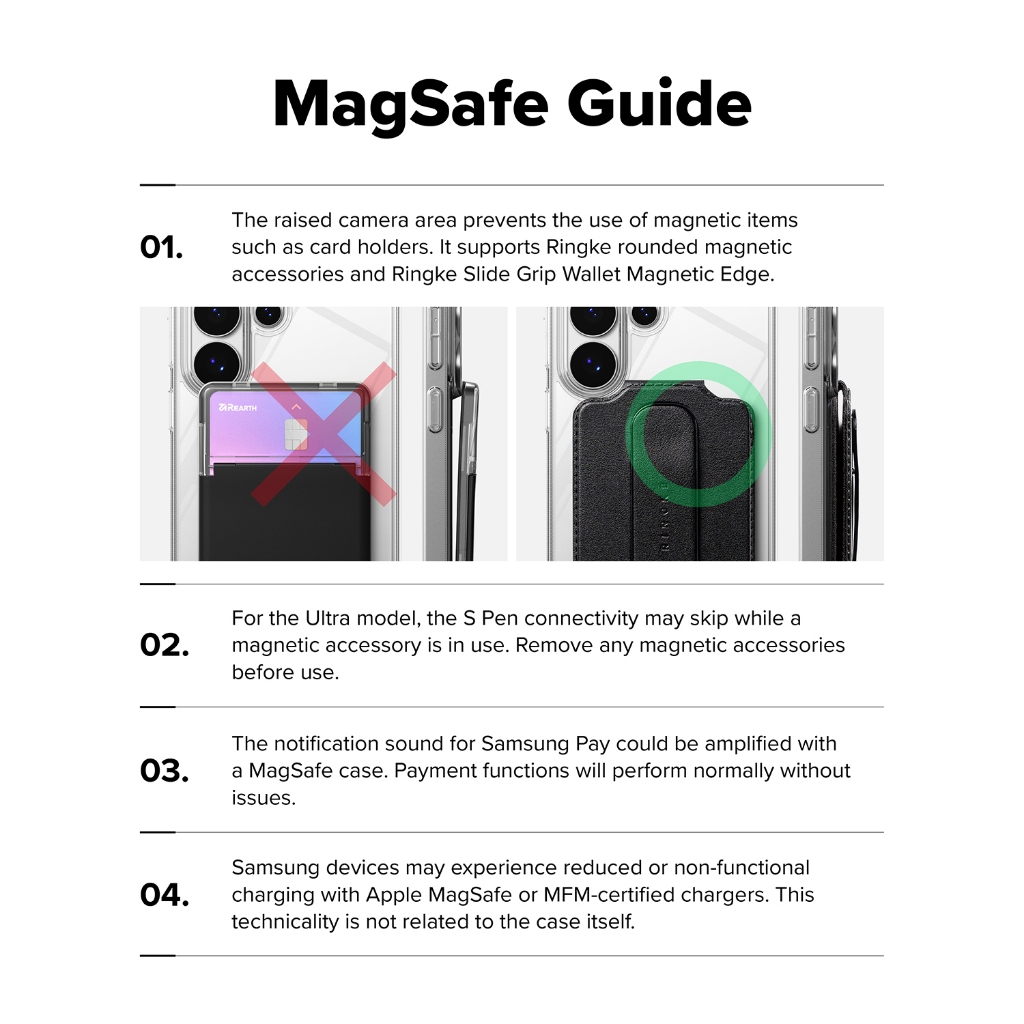 MagSafe Guide

01.
The raised camera area prevents the use of magnetic items such as card holders. It supports Ringke rounded magnetic accessories and Ringke Slide Grip Wallet Magnetic Edge.

REARTH

RINGKE

02.
For the Ultra model, the S Pen connectivity may skip while a magnetic accessory is in use. Remove any magnetic accessories before use.

03.
The notification sound for Samsung Pay could be amplified with a MagSafe case. Payment functions will perform normally without issues.

04.
Samsung devices may experience reduced or non-functional charging with Apple MagSafe or MFM-certified chargers. This technicality is not related to the case itself.