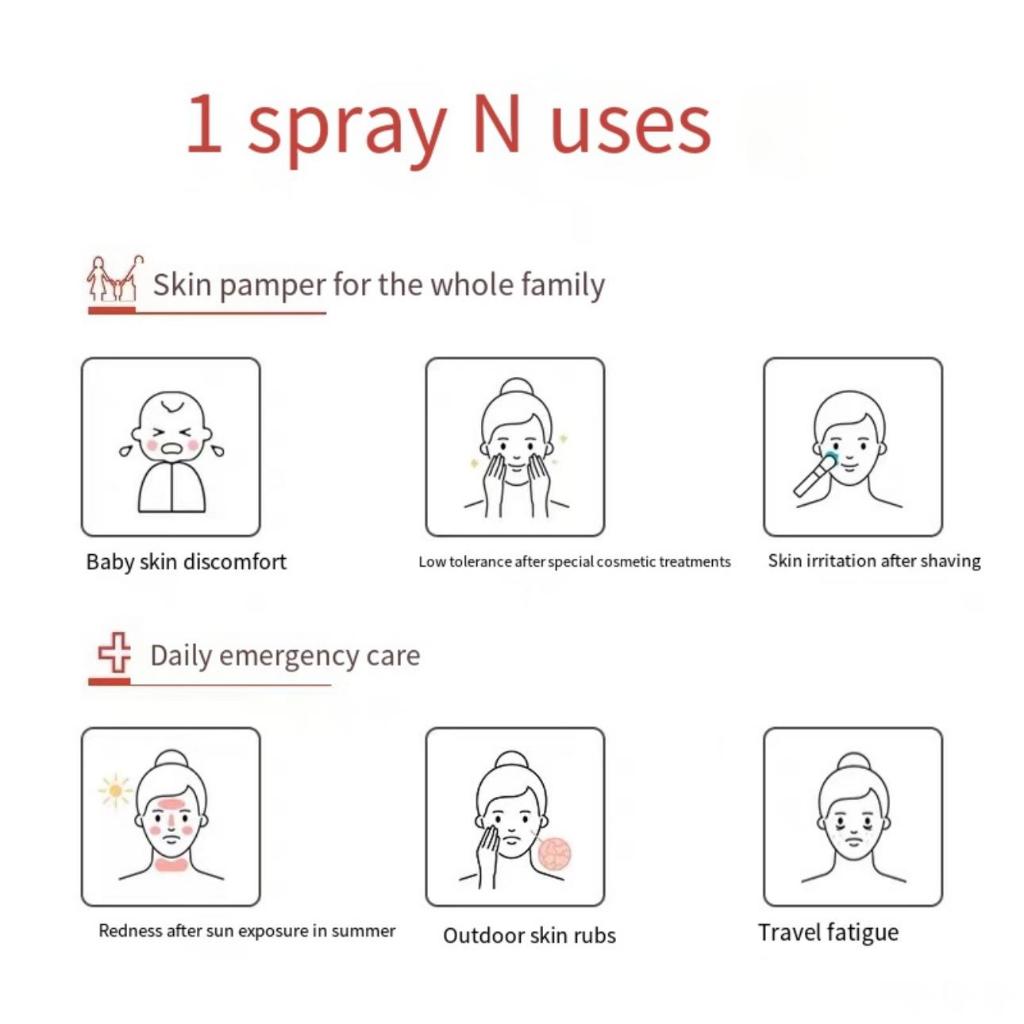 1 spray N uses

Skin pamper for the whole family

Baby skin discomfort

Low tolerance after special cosmetic treatments

Skin irritation after shaving

Daily emergency care

Redness after sun exposure in summer

Outdoor skin rubs

Travel fatigue