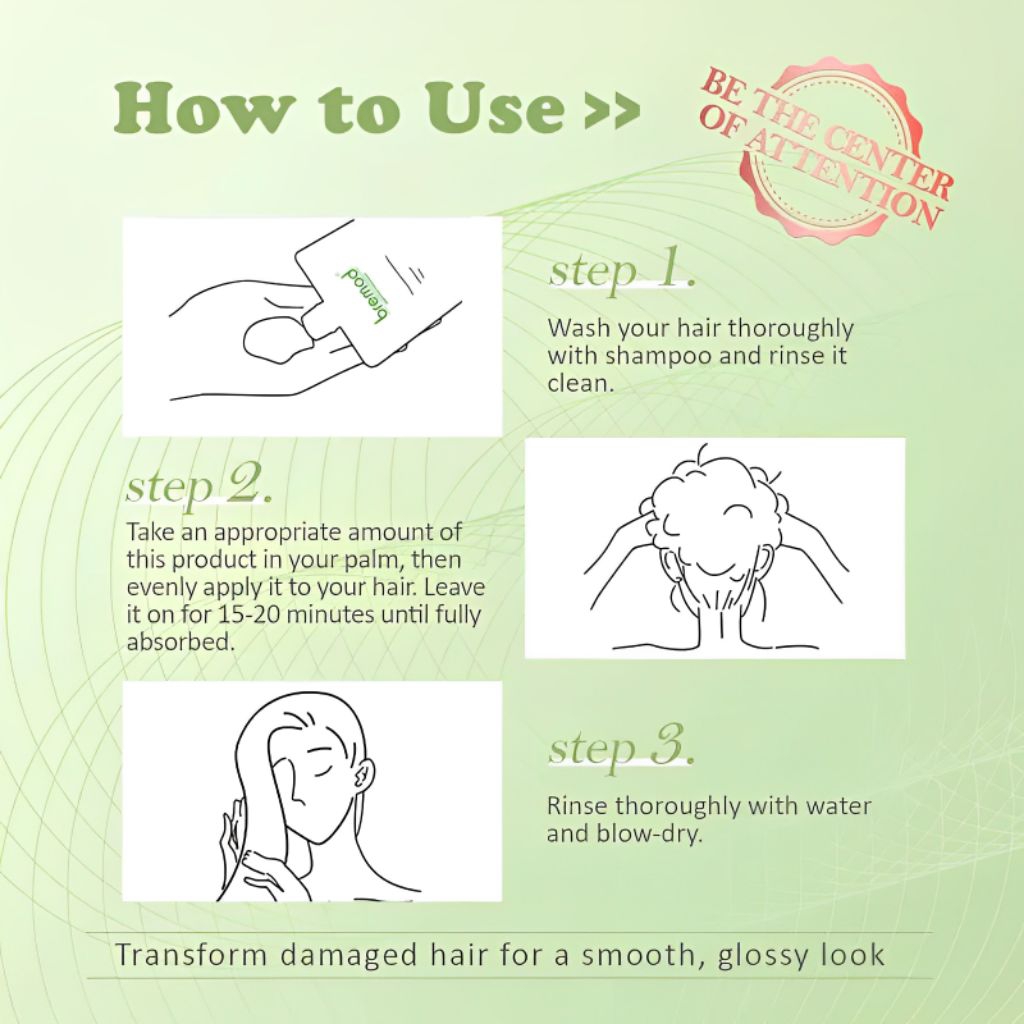 How to Use >>

BE THE CENTER OF ATTENTION

bremod

step 1.

Wash your hair thoroughly with shampoo and rinse it clean.

step 2.

Take an appropriate amount of this product in your palm, then evenly apply it to your hair. Leave it on for 15-20 minutes until fully absorbed.

step 3.

Rinse thoroughly with water and blow-dry.

Transform damaged hair for a smooth, glossy look