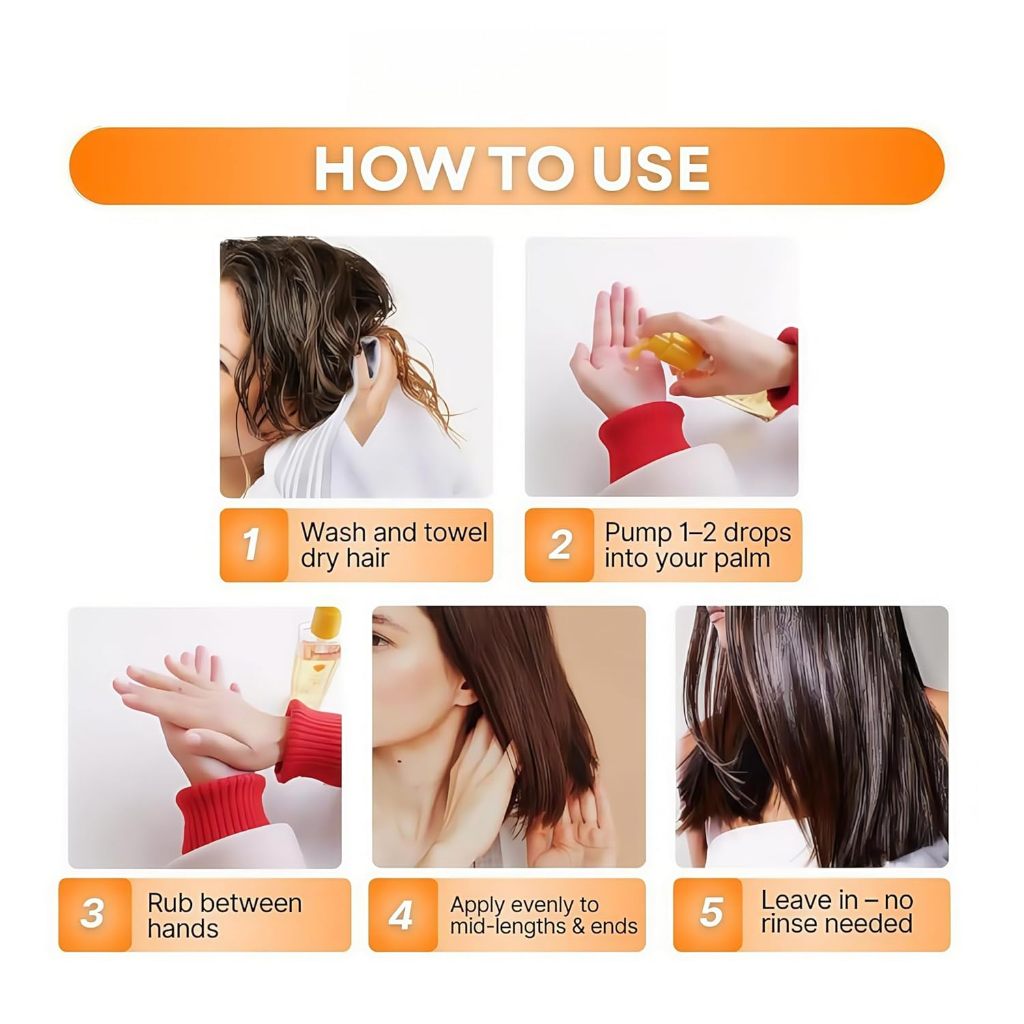 HOW TO USE

1 Wash and towel dry hair

2 Pump 1–2 drops into your palm

3 Rub between hands

4 Apply evenly to mid-lengths & ends

5 Leave in – no rinse needed