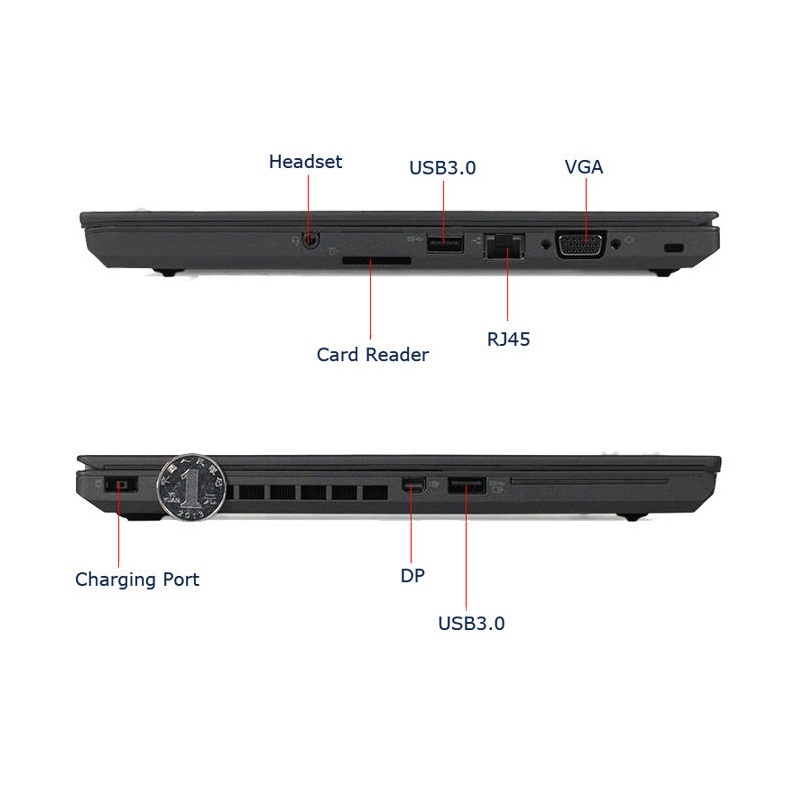 Headset
USB3.0
VGA
Card Reader
RJ45

1
YUAN
2013
Charging Port
DP
USB3.0