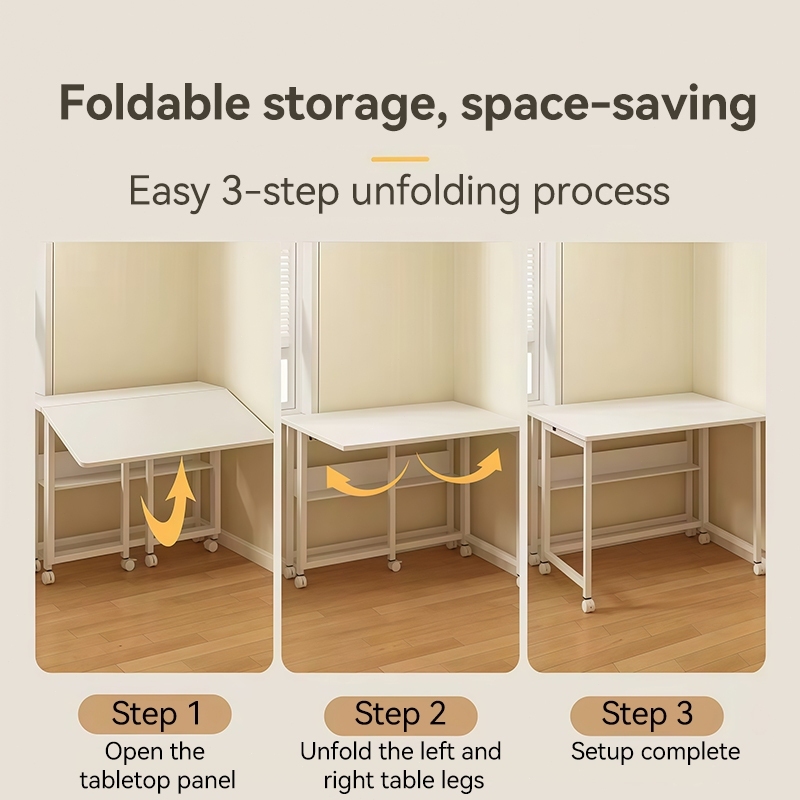 Foldable storage, space-saving

Easy 3-step unfolding process

Step 1
Open the tabletop panel

Step 2
Unfold the left and right table legs

Step 3
Setup complete