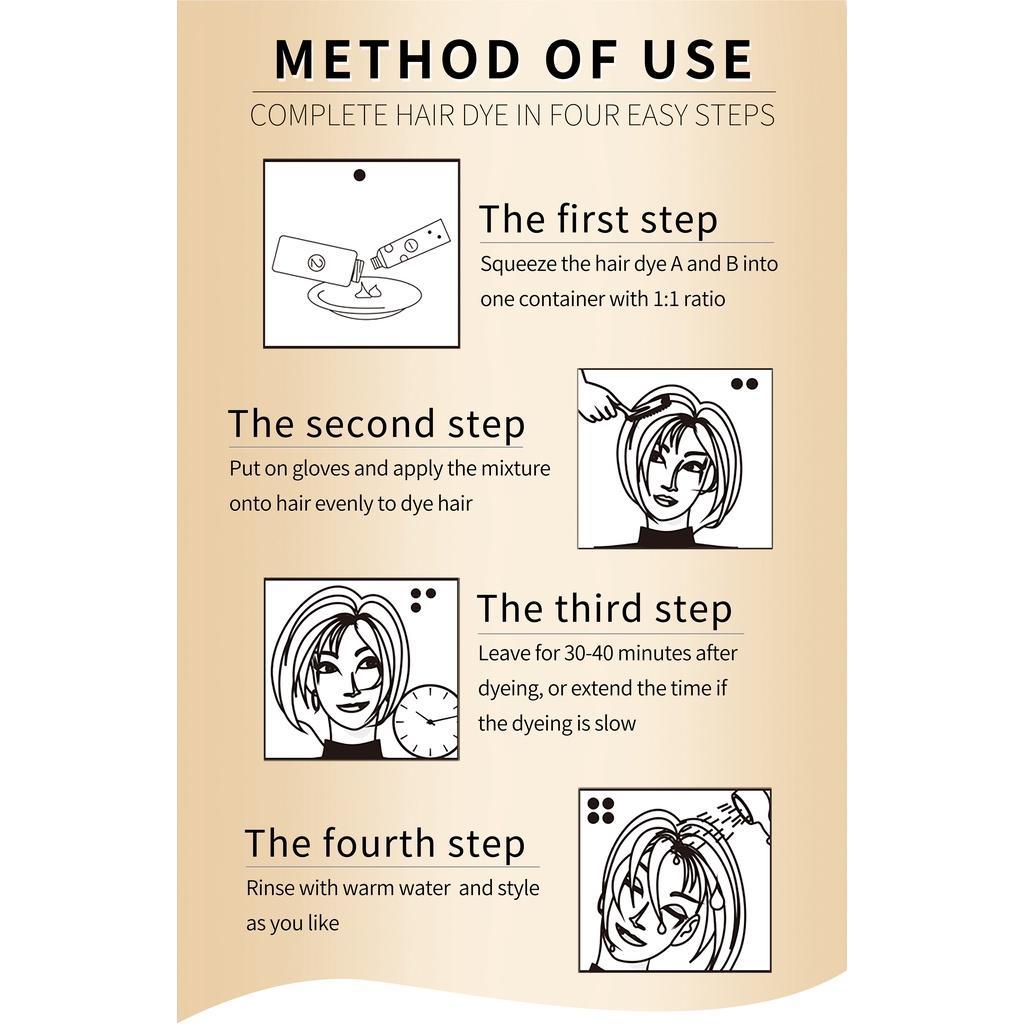 METHOD OF USE

COMPLETE HAIR DYE IN FOUR EASY STEPS

The first step

Squeeze the hair dye A and B into one container with 1:1 ratio

The second step

Put on gloves and apply the mixture onto hair evenly to dye hair

The third step

Leave for 30-40 minutes after dyeing, or extend the time if the dyeing is slow

The fourth step

Rinse with warm water and style as you like