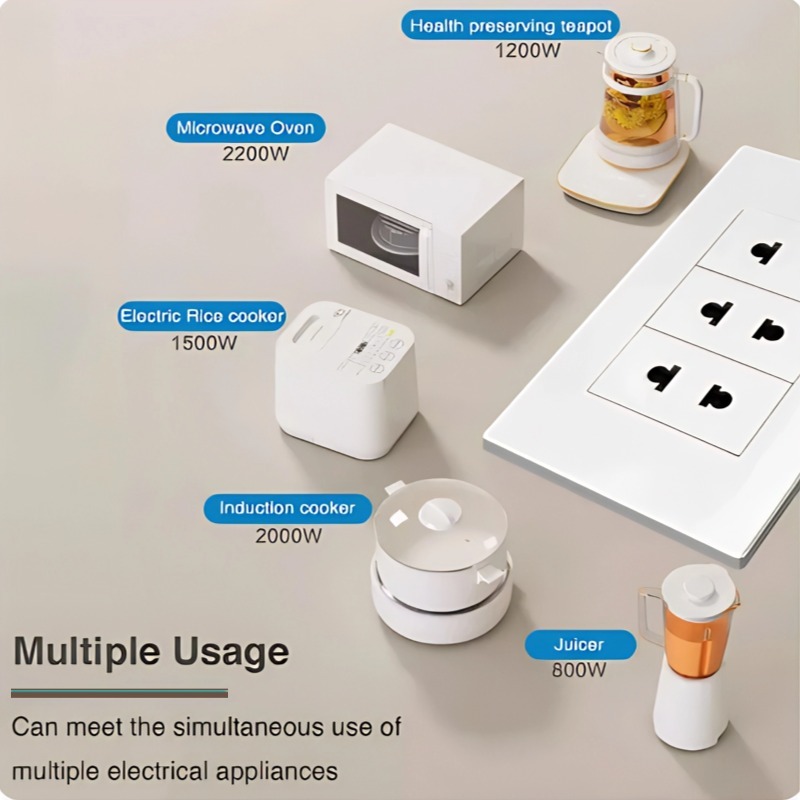 Health preserving teapot
1200W

Microwave Oven
2200W

Electric Rice cooker
1500W

Induction cooker
2000W

Juicer
800W

Multiple Usage

Can meet the simultaneous use of multiple electrical appliances