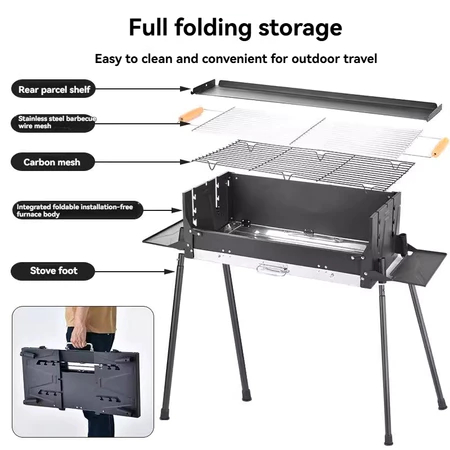 Full folding storage

Easy to clean and convenient for outdoor travel

Rear parcel shelf

Stainless steel barbecue wire mesh

Carbon mesh

Integrated foldable installation-free furnace body

Stove foot