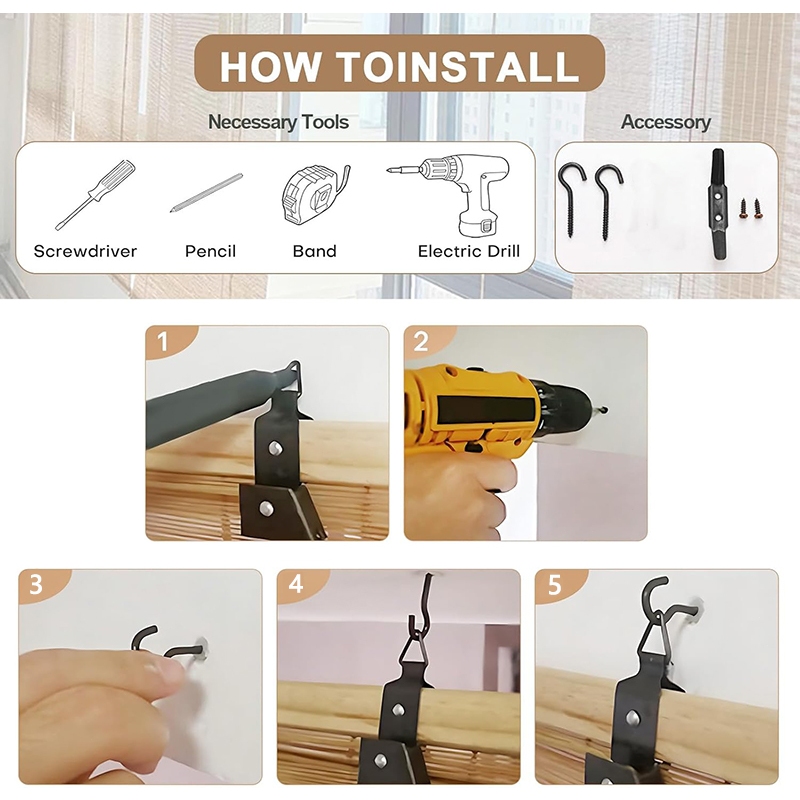 HOW TOINSTALL

Necessary Tools

Screwdriver

Pencil

Band

Electric Drill

Accessory

1

2

3

4

5