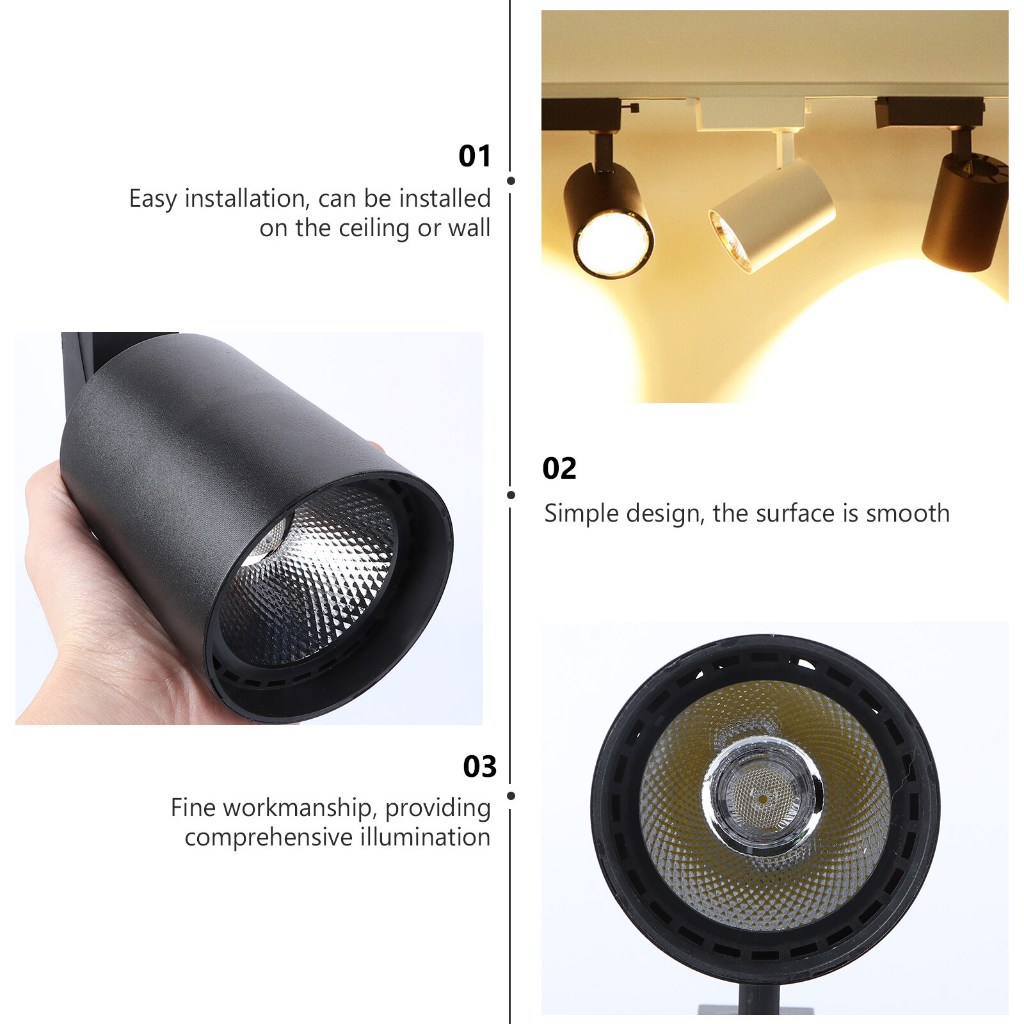 01
Easy installation, can be installed on the ceiling or wall

02
Simple design, the surface is smooth

03
Fine workmanship, providing comprehensive illumination