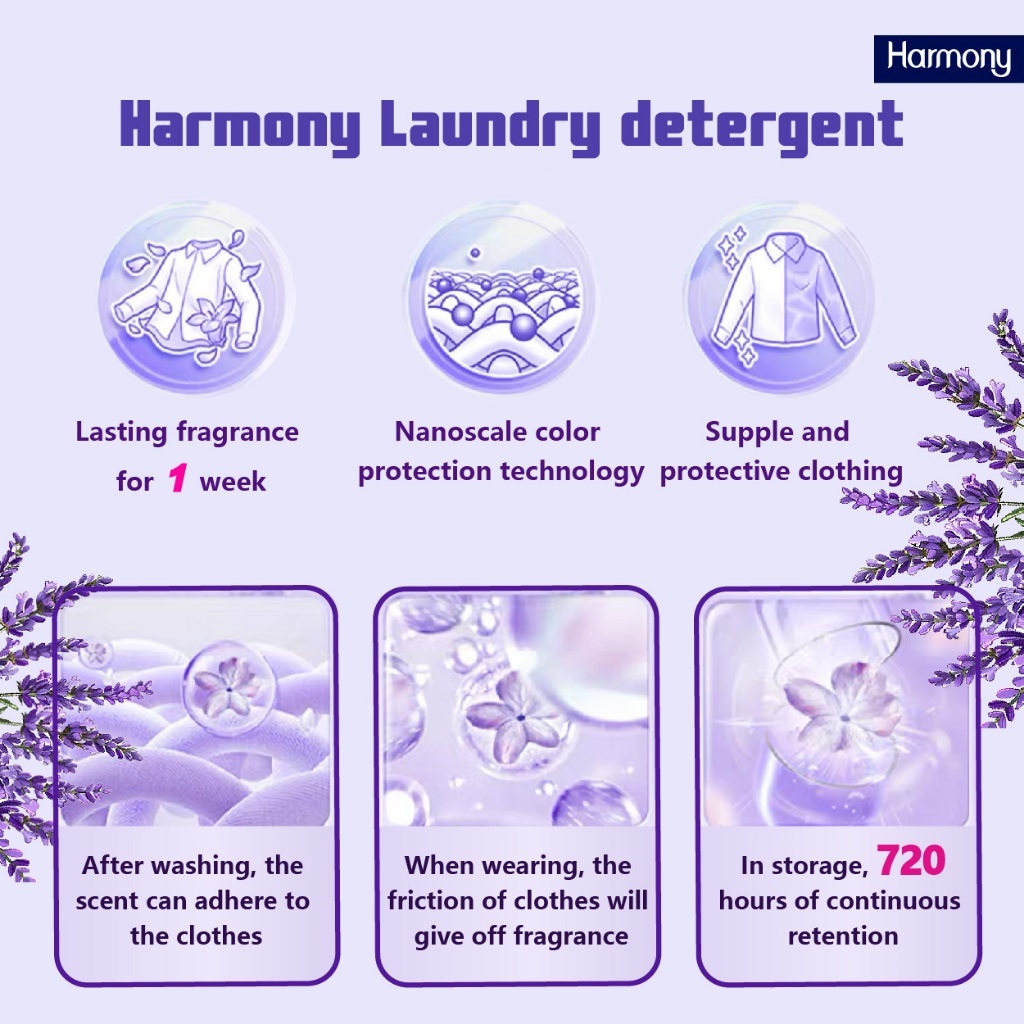 Harmony

Harmony Laundry detergent

Lasting fragrance for 1 week

Nanoscale color protection technology

Supple and protective clothing

After washing, the scent can adhere to the clothes

When wearing, the friction of clothes will give off fragrance

In storage, 720 hours of continuous retention