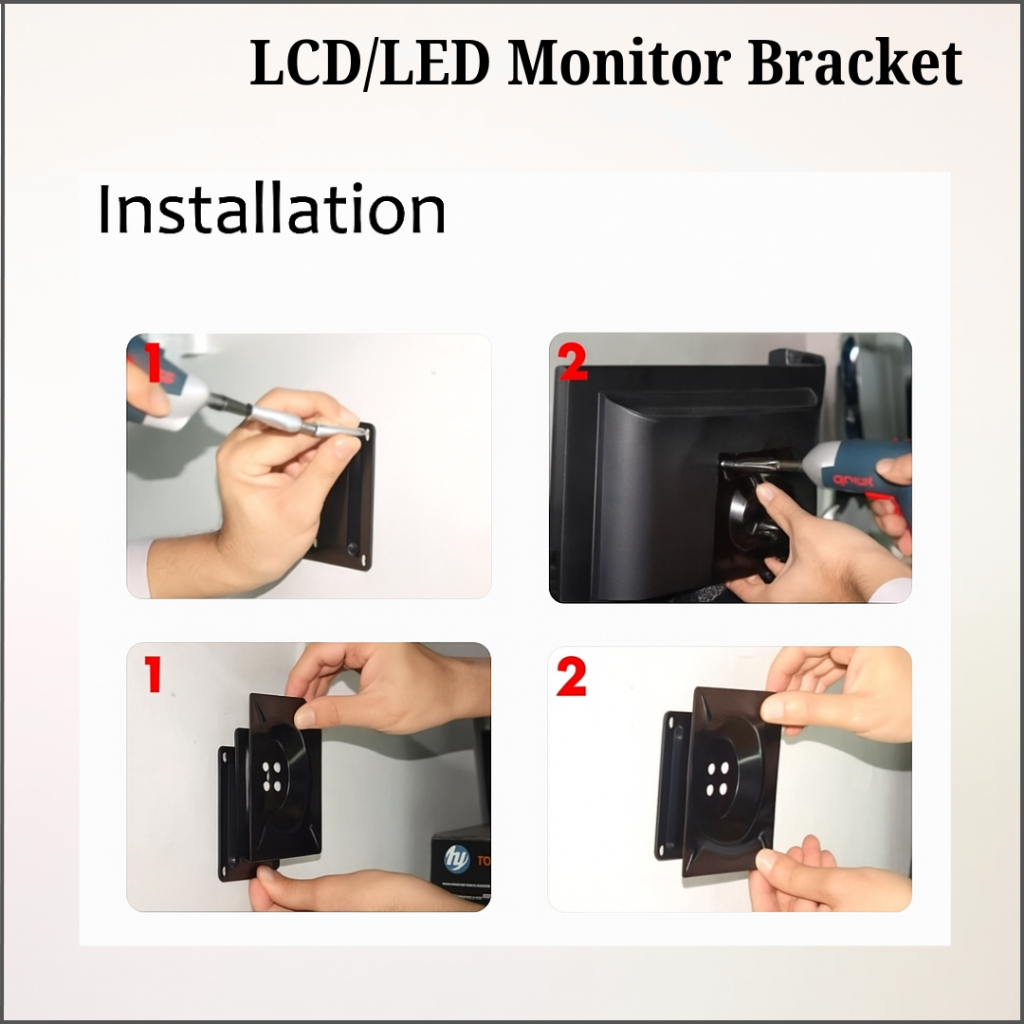 LCD/LED Monitor Bracket

Installation

1

2

1

2