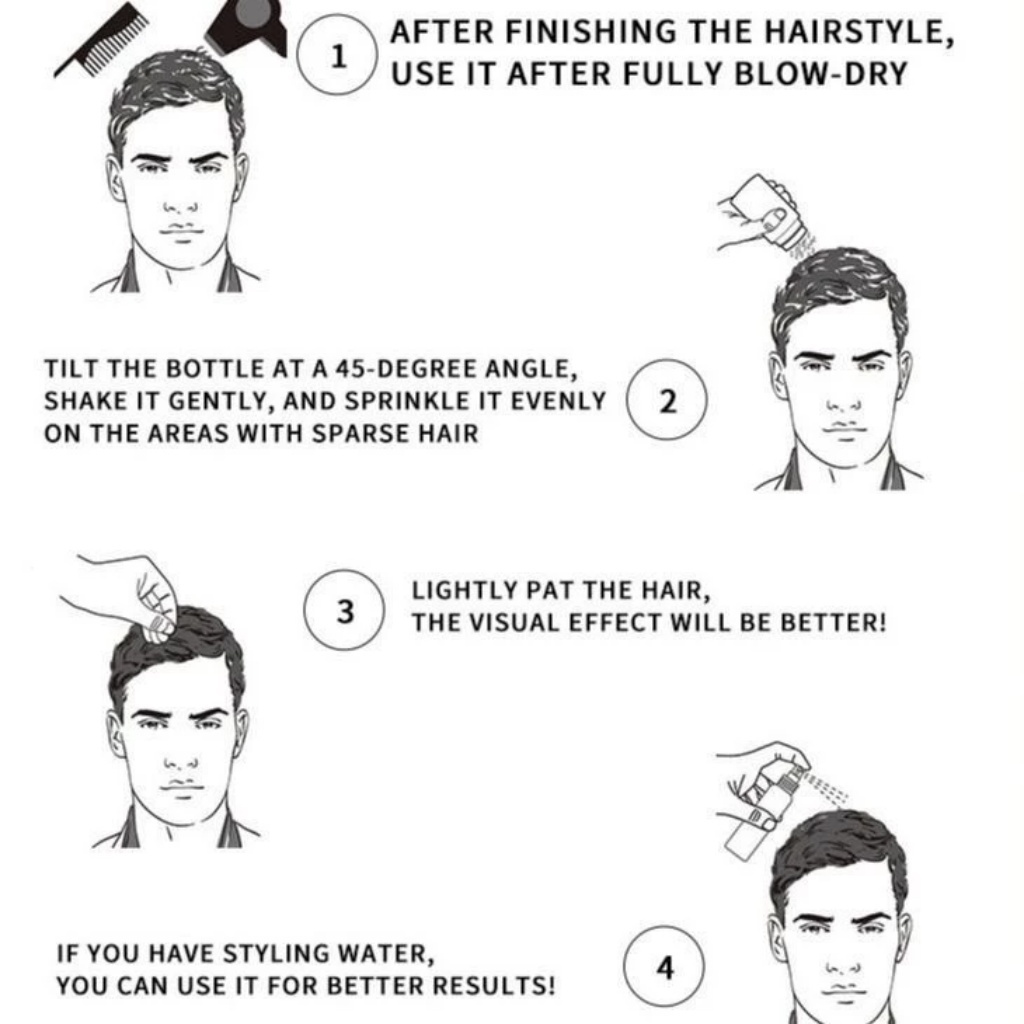 1

AFTER FINISHING THE HAIRSTYLE, USE IT AFTER FULLY BLOW-DRY

TILT THE BOTTLE AT A 45-DEGREE ANGLE, SHAKE IT GENTLY, AND SPRINKLE IT EVENLY ON THE AREAS WITH SPARSE HAIR

2

3

LIGHTLY PAT THE HAIR, THE VISUAL EFFECT WILL BE BETTER!

IF YOU HAVE STYLING WATER, YOU CAN USE IT FOR BETTER RESULTS!

4