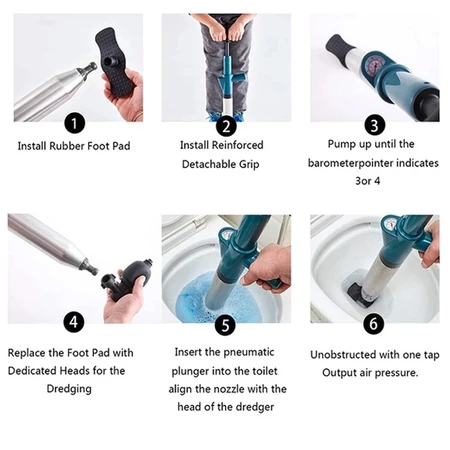 1
Install Rubber Foot Pad

2
Install Reinforced Detachable Grip

3
Pump up until the barometerpointer indicates 3or 4

4
Replace the Foot Pad with Dedicated Heads for the Dredging

5
Insert the pneumatic plunger into the toilet align the nozzle with the head of the dredger

6
Unobstructed with one tap Output air pressure.