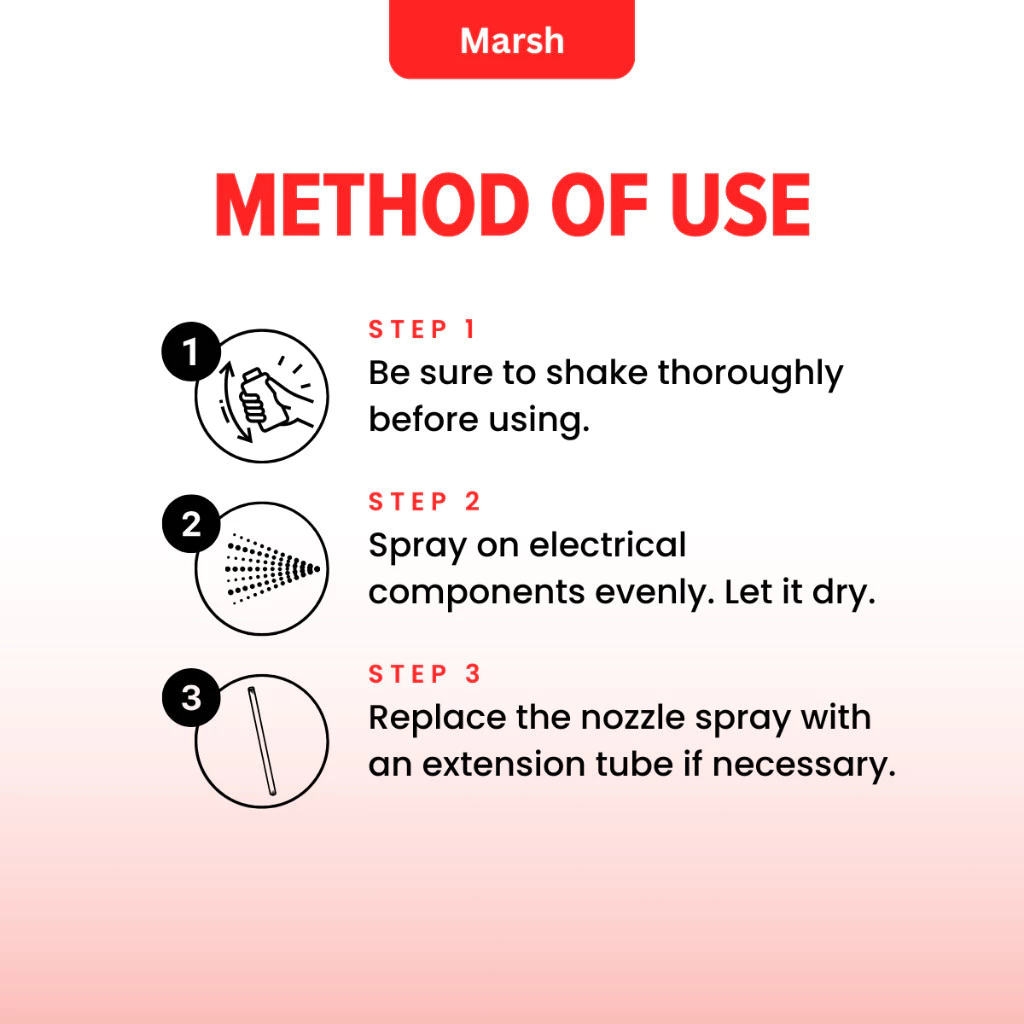 Marsh

METHOD OF USE

1

STEP 1
Be sure to shake thoroughly before using.

2

STEP 2
Spray on electrical components evenly. Let it dry.

3

STEP 3
Replace the nozzle spray with an extension tube if necessary.