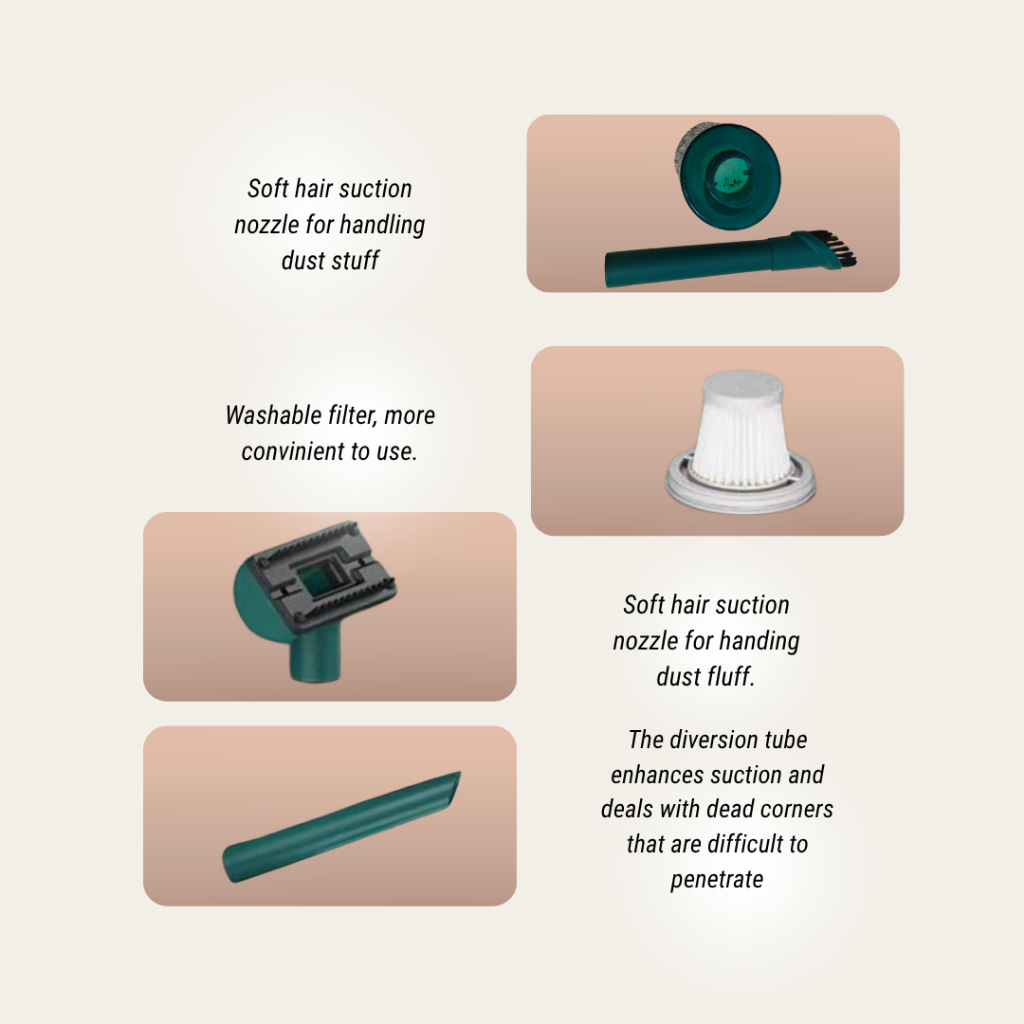 Soft hair suction nozzle for handling dust stuff

Washable filter, more convinient to use.

Soft hair suction nozzle for handing dust fluff.

The diversion tube enhances suction and deals with dead corners that are difficult to penetrate