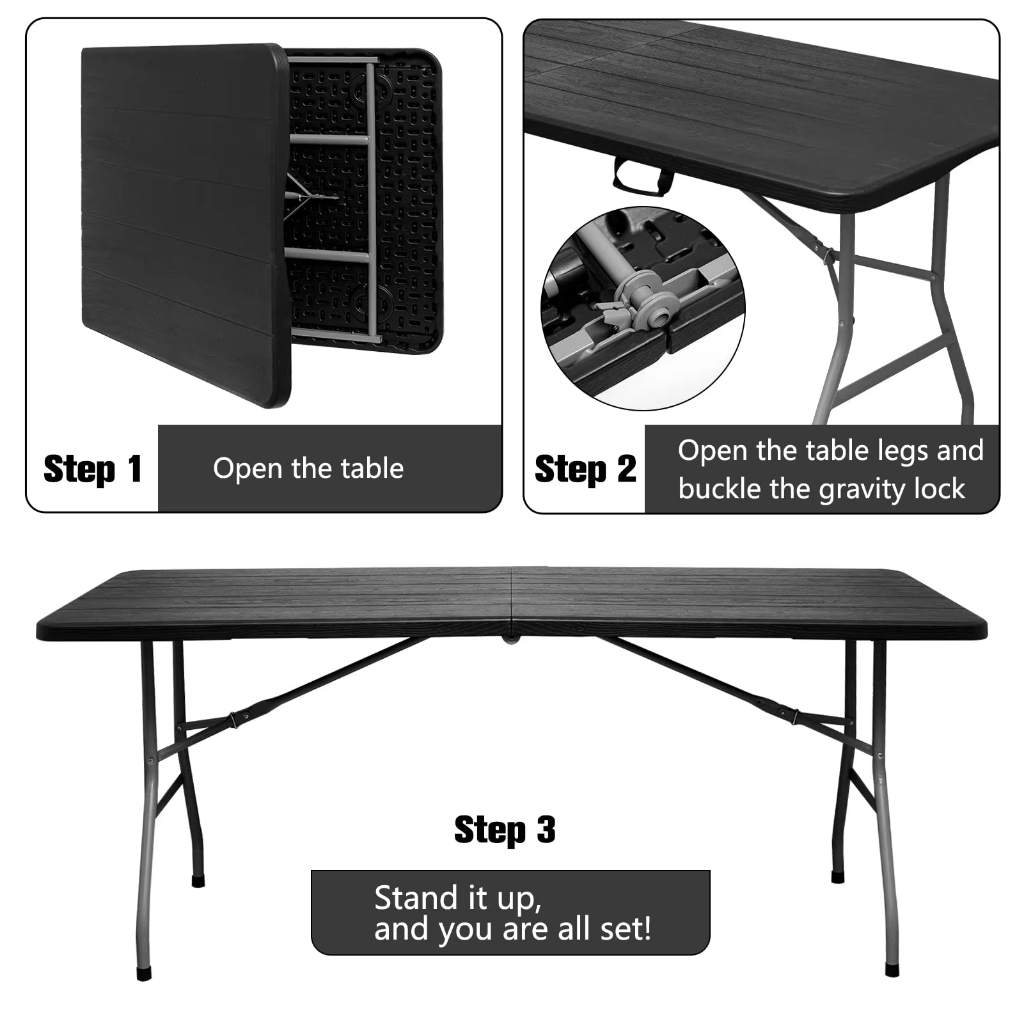 Step 1
Open the table

Step 2
Open the table legs and buckle the gravity lock

Step 3
Stand it up,
and you are all set!