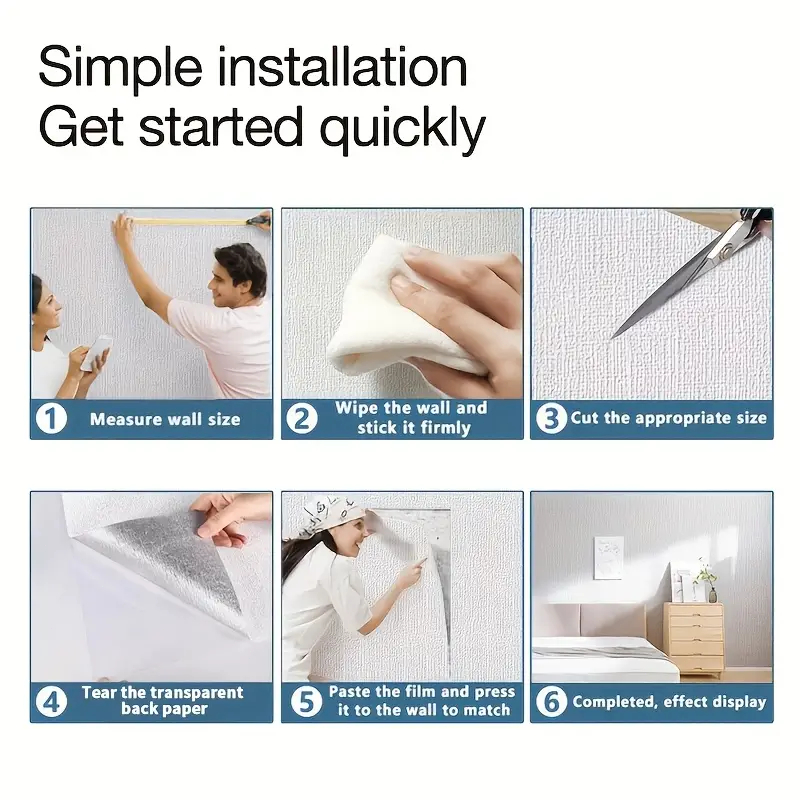 Simple installation
Get started quickly

1 Measure wall size

2 Wipe the wall and stick it firmly

3 Cut the appropriate size

4 Tear the transparent back paper

5 Paste the film and press it to the wall to match

6 Completed, effect display