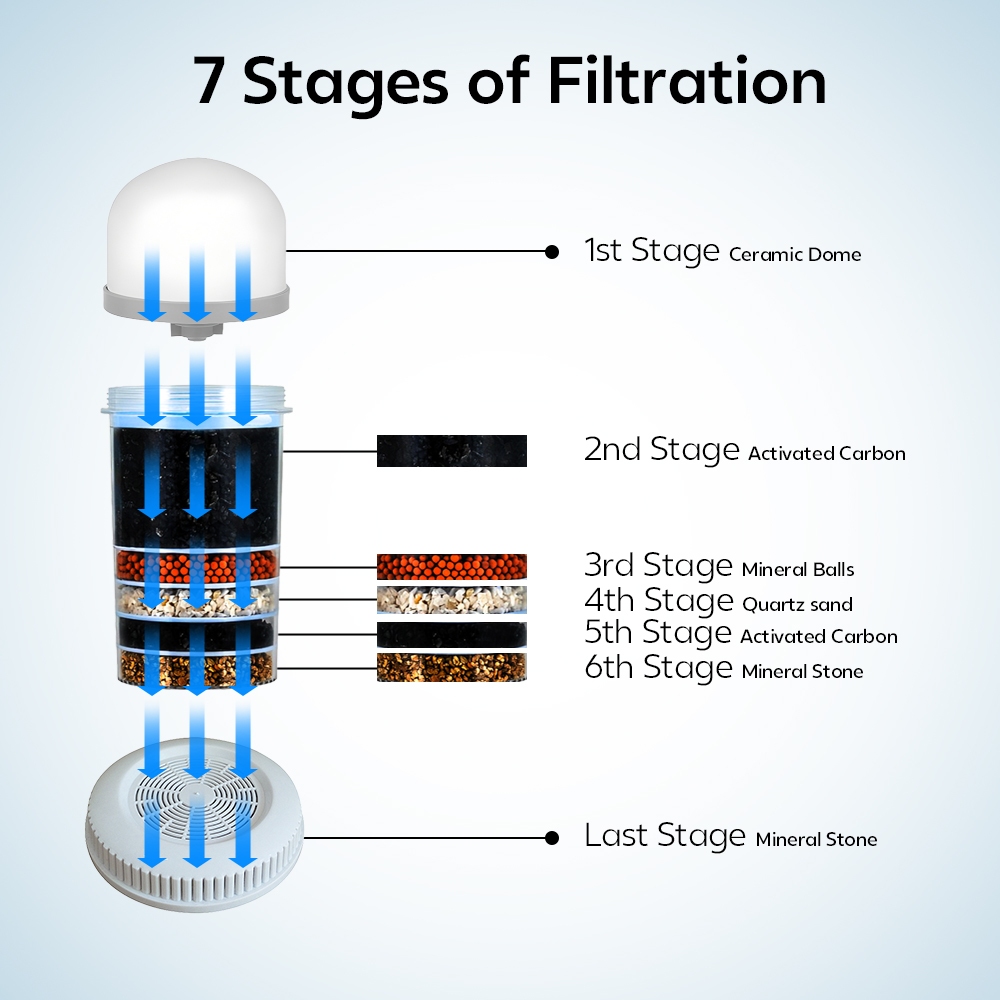 7 Stages of Filtration

1st Stage Ceramic Dome

2nd Stage Activated Carbon

3rd Stage Mineral Balls
4th Stage Quartz sand
5th Stage Activated Carbon
6th Stage Mineral Stone

Last Stage Mineral Stone