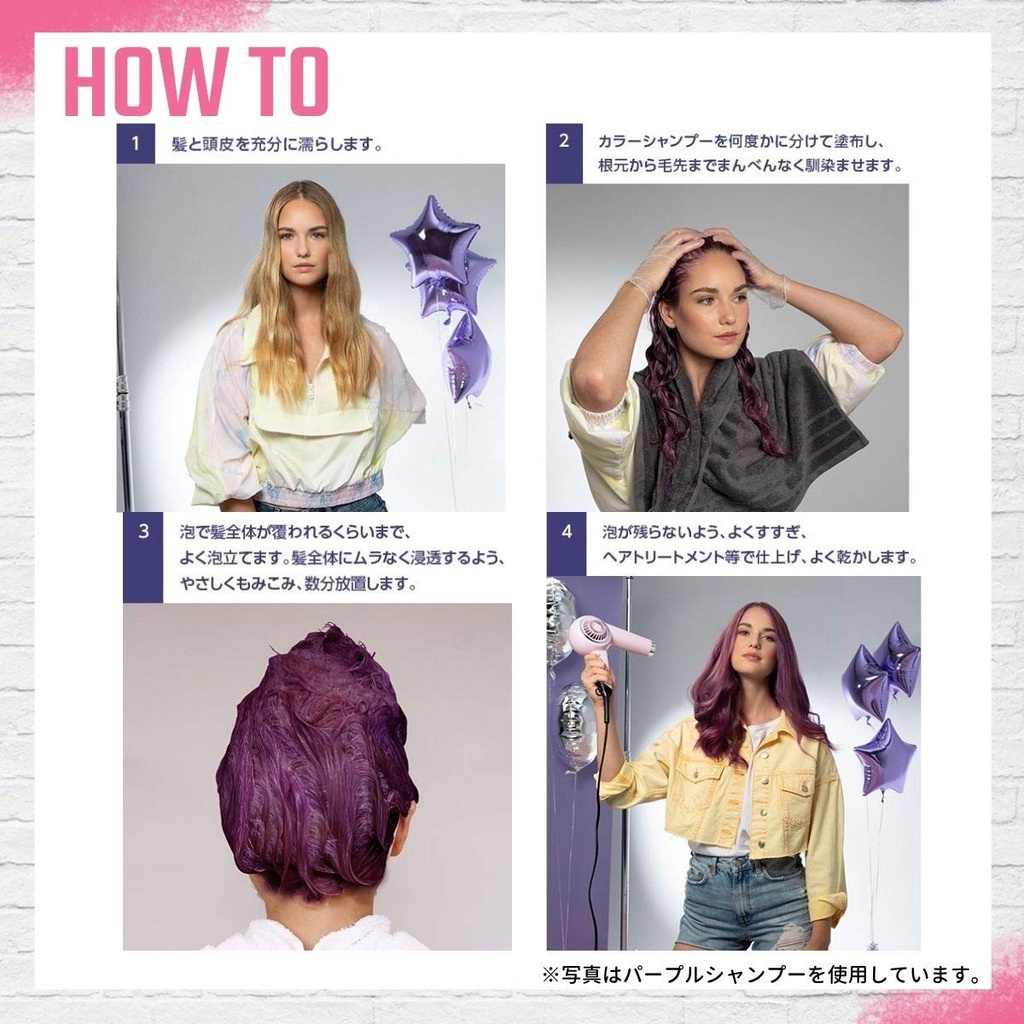 HOW TO

1 髪と頭皮を充分に濡らします。

2 カラーシャンプーを何度かに分けて塗布し、根元から毛先までまんべんなく馴染ませます。

3 泡で髪全体が覆われるくらいまで、よく泡立てます。髪全体にムラなく浸透するよう、やさしくもみこみ、数分放置します。

4 泡が残らないよう、よくすすぎ、ヘアトリートメント等で仕上げ、よく乾かします。

※写真はパープルシャンプーを使用しています。