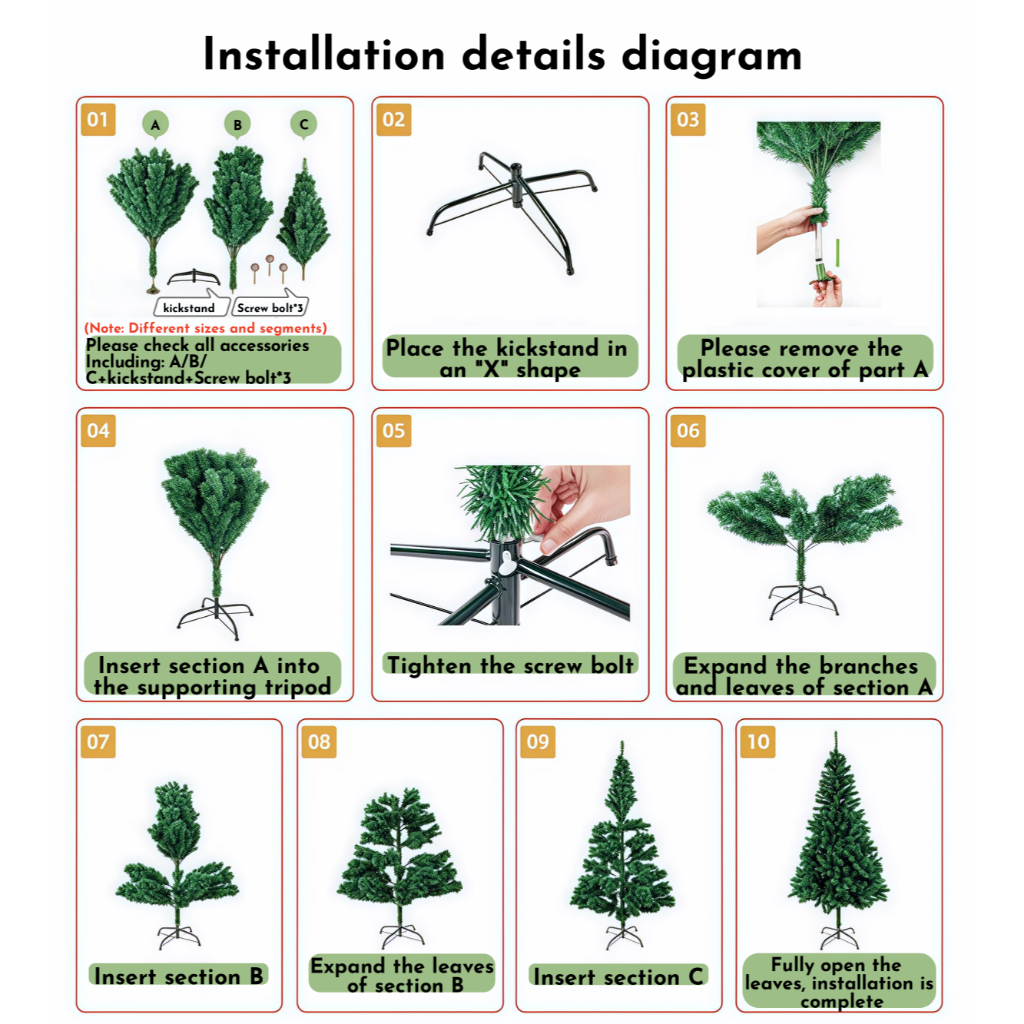 Installation details diagram

01

A B C

kickstand

Screw bolt*3

(Note: Different sizes and segments)

Please check all accessories Including: A/B/ C+kickstand+Screw bolt*3

02

Place the kickstand in an "X" shape

03

Please remove the plastic cover of part A

04

Insert section A into the supporting tripod

05

Tighten the screw bolt

06

Expand the branches and leaves of section A

07

Insert section B

08

Expand the leaves of section B

09

Insert section C

10

Fully open the leaves, installation is complete