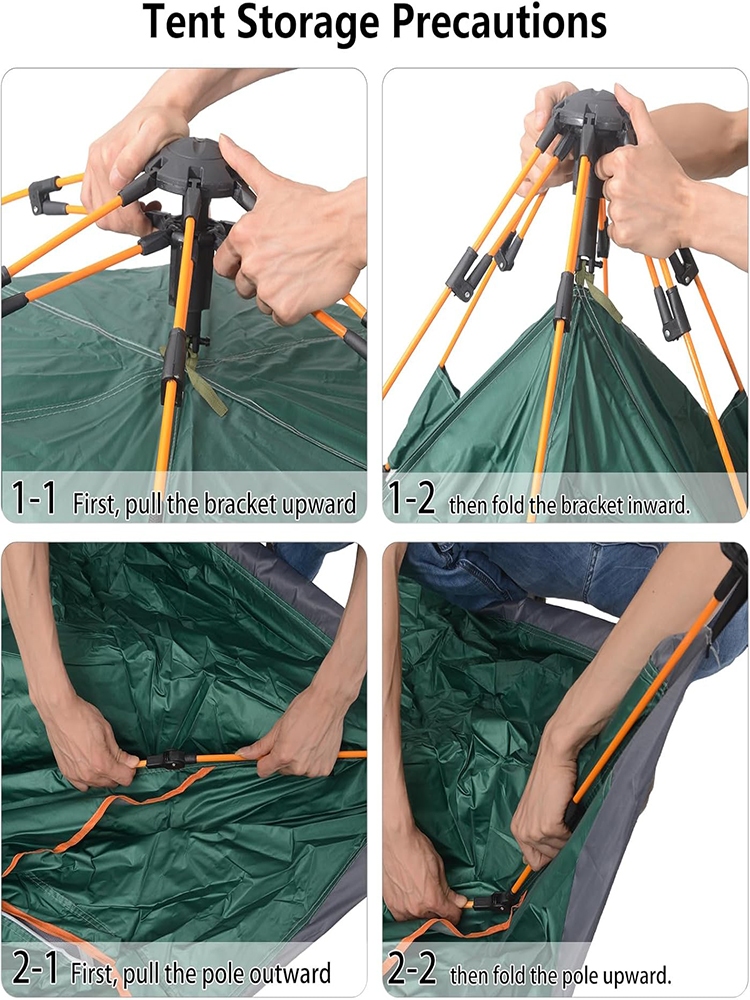 Tent Storage Precautions

1-1 First, pull the bracket upward

1-2 then fold the bracket inward.

2-1 First, pull the pole outward

2-2 then fold the pole upward.