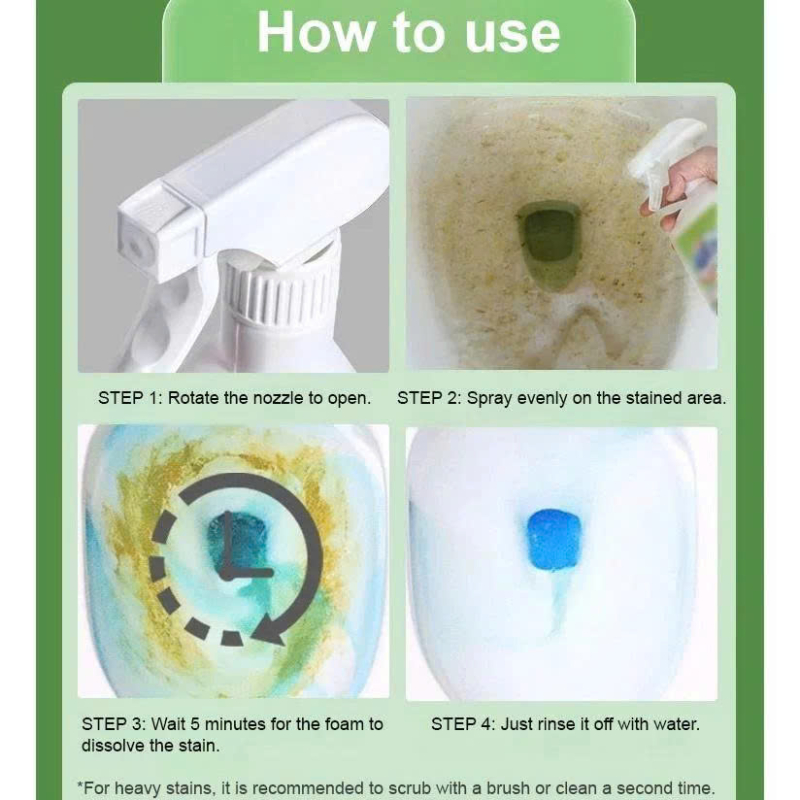 How to use

STEP 1: Rotate the nozzle to open.

STEP 2: Spray evenly on the stained area.

STEP 3: Wait 5 minutes for the foam to dissolve the stain.

STEP 4: Just rinse it off with water.

*For heavy stains, it is recommended to scrub with a brush or clean a second time.