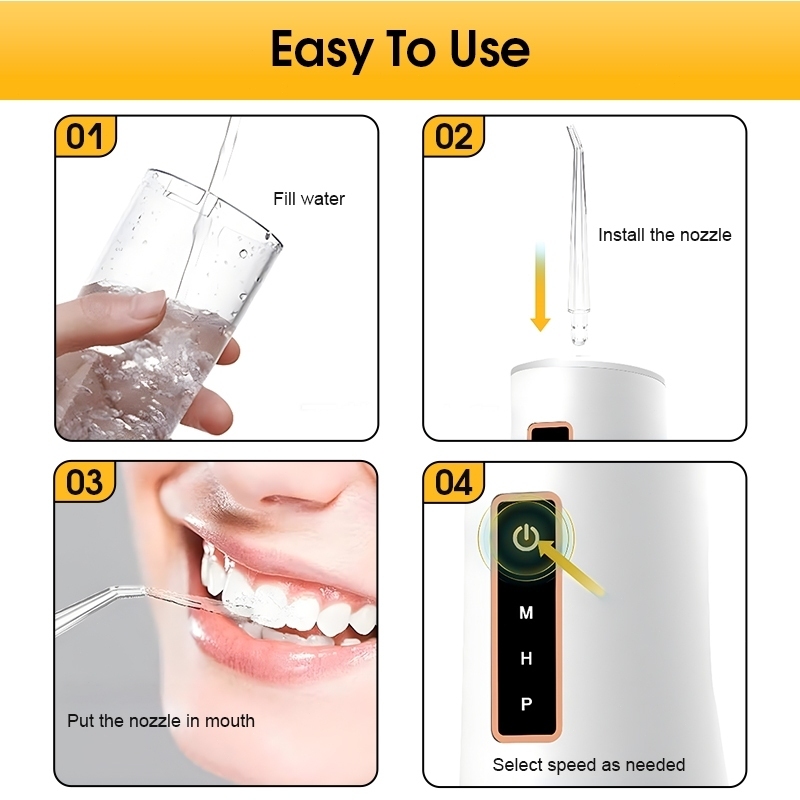 Easy To Use

01

Fill water

02

Install the nozzle

03

Put the nozzle in mouth

04

M

H

P

Select speed as needed