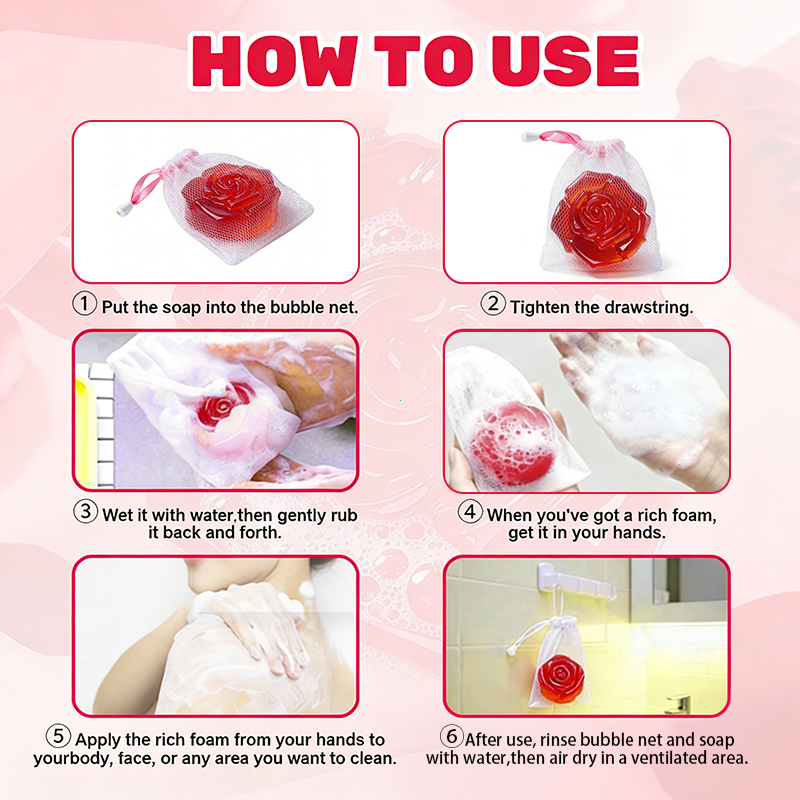 HOW TO USE

① Put the soap into the bubble net.

② Tighten the drawstring.

③ Wet it with water,then gently rub it back and forth.

④ When you've got a rich foam, get it in your hands.

⑤ Apply the rich foam from your hands to yourbody, face, or any area you want to clean.

⑥ After use, rinse bubble net and soap with water,then air dry in a ventilated area.