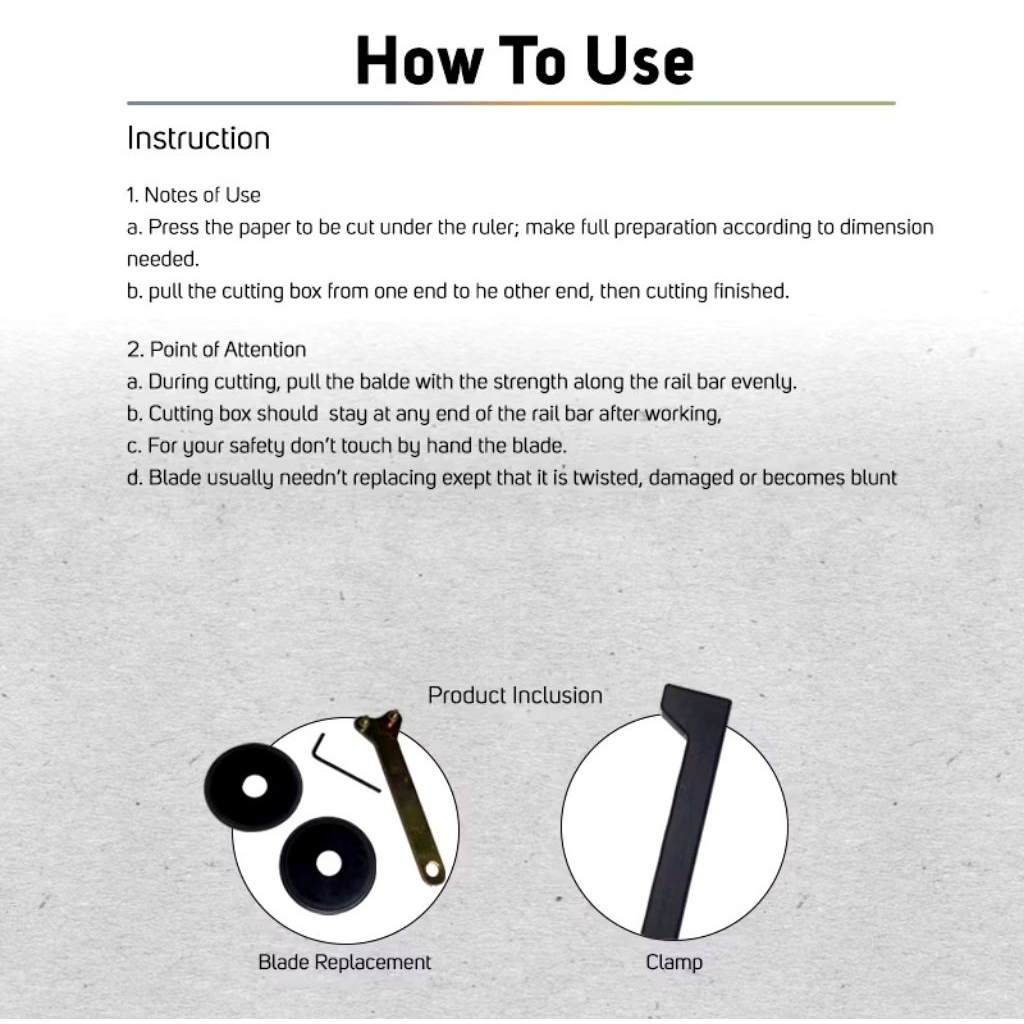 How To Use

Instruction

1. Notes of Use
a. Press the paper to be cut under the ruler; make full preparation according to dimension needed.
b. pull the cutting box from one end to he other end, then cutting finished.

2. Point of Attention
a. During cutting, pull the balde with the strength along the rail bar evenly.
b. Cutting box should stay at any end of the rail bar after working,
c. For your safety don't touch by hand the blade.
d. Blade usually needn't replacing exept that it is twisted, damaged or becomes blunt

Product Inclusion

Blade Replacement

Clamp