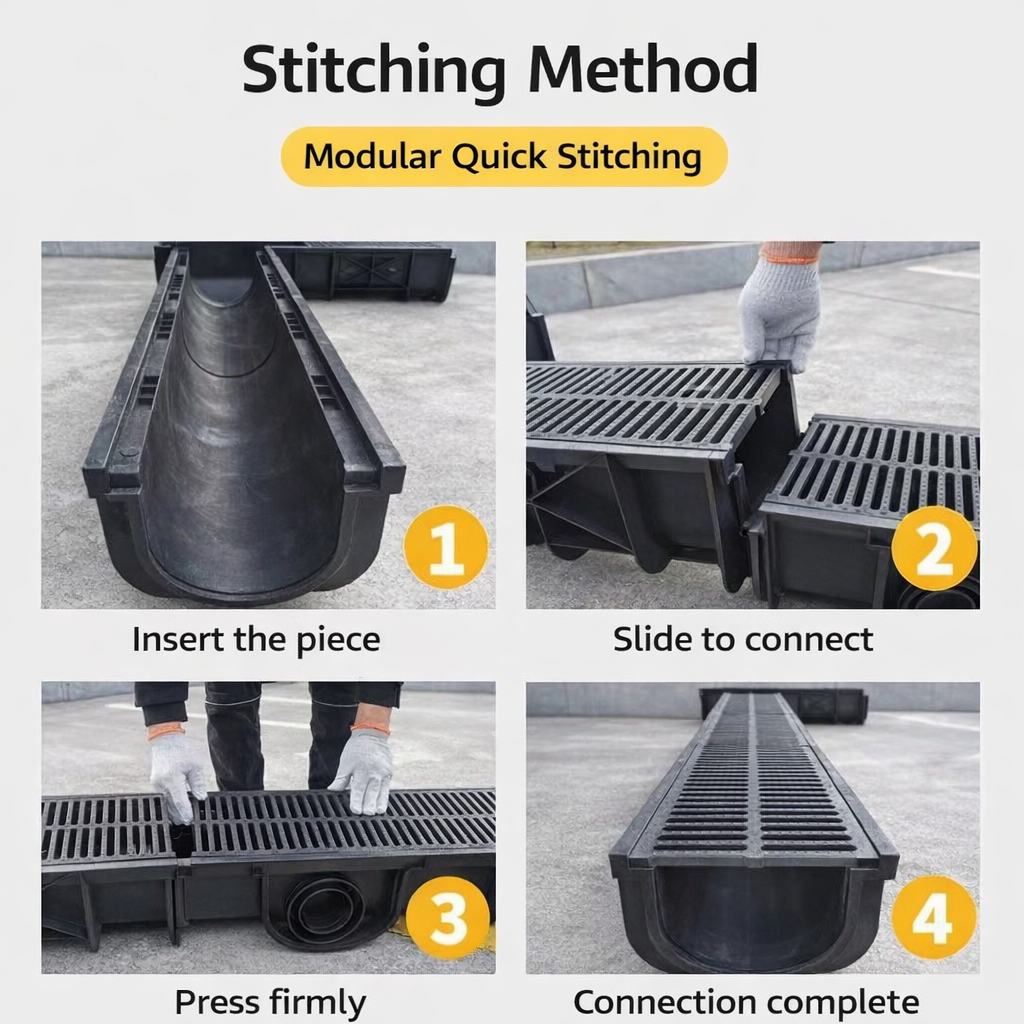 Stitching Method

Modular Quick Stitching

1

Insert the piece

2

Slide to connect

3

Press firmly

4

Connection complete