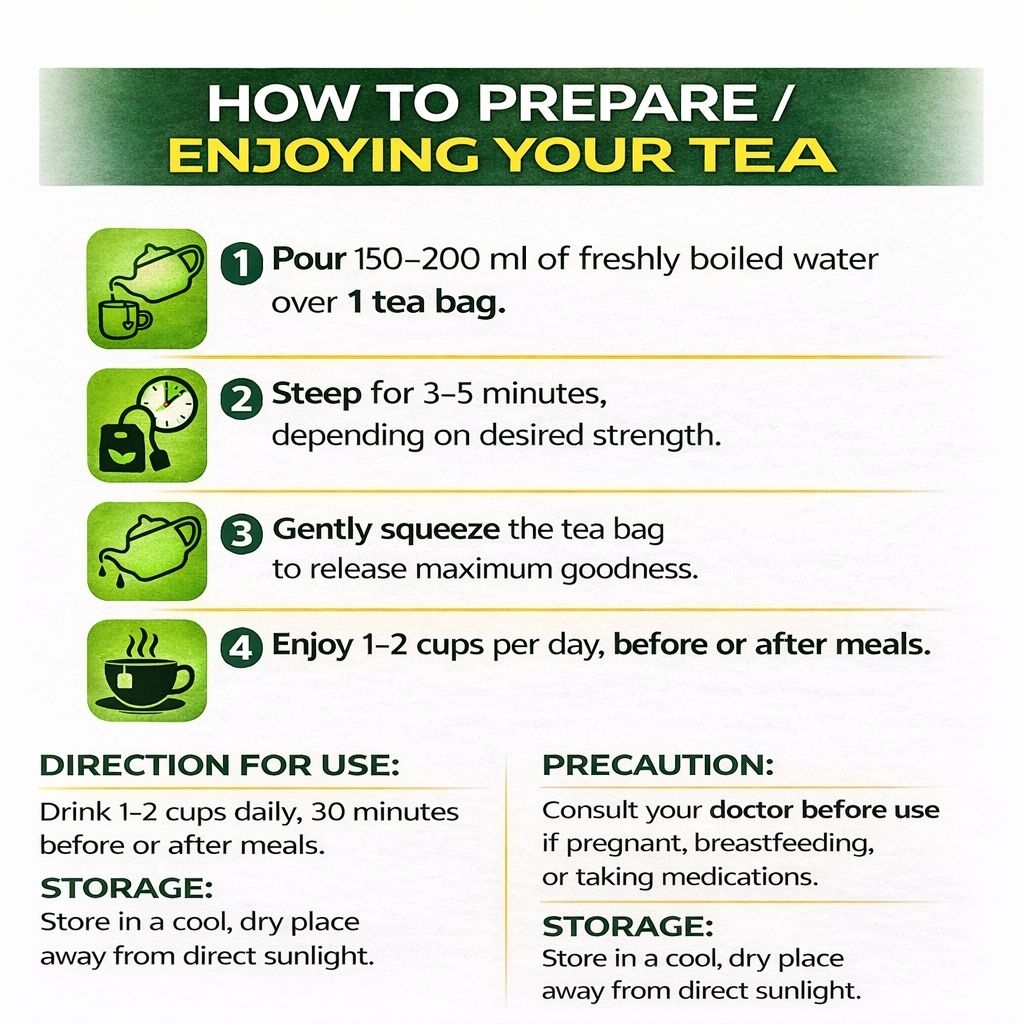 HOW TO PREPARE /
ENJOYING YOUR TEA

1 Pour 150–200 ml of freshly boiled water over 1 tea bag.

2 Steep for 3–5 minutes, depending on desired strength.

3 Gently squeeze the tea bag to release maximum goodness.

4 Enjoy 1–2 cups per day, before or after meals.

DIRECTION FOR USE:
Drink 1–2 cups daily, 30 minutes before or after meals.

STORAGE:
Store in a cool, dry place away from direct sunlight.

PRECAUTION:
Consult your doctor before use if pregnant, breastfeeding, or taking medications.

STORAGE:
Store in a cool, dry place away from direct sunlight.