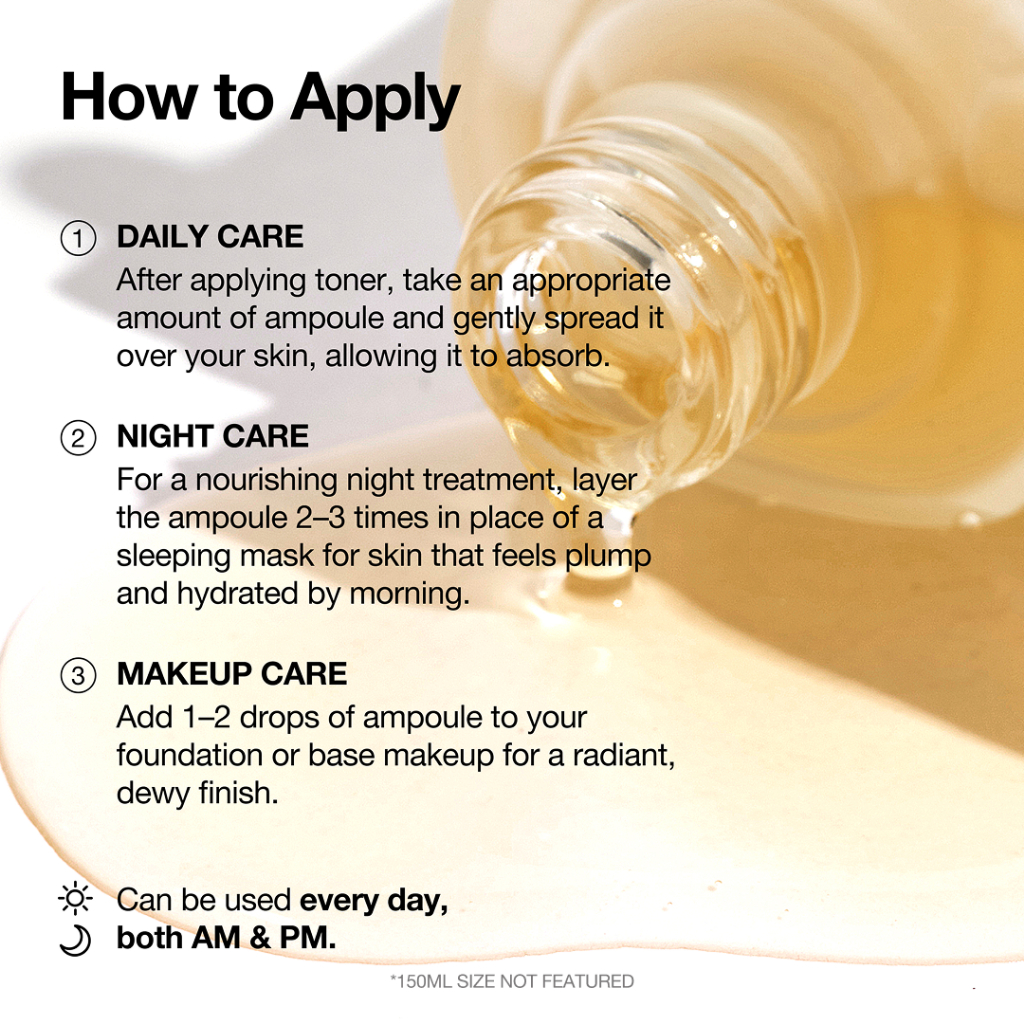 How to Apply

① DAILY CARE
After applying toner, take an appropriate amount of ampoule and gently spread it over your skin, allowing it to absorb.

② NIGHT CARE
For a nourishing night treatment, layer the ampoule 2–3 times in place of a sleeping mask for skin that feels plump and hydrated by morning.

③ MAKEUP CARE
Add 1–2 drops of ampoule to your foundation or base makeup for a radiant, dewy finish.

Can be used every day, both AM & PM.

*150ML SIZE NOT FEATURED