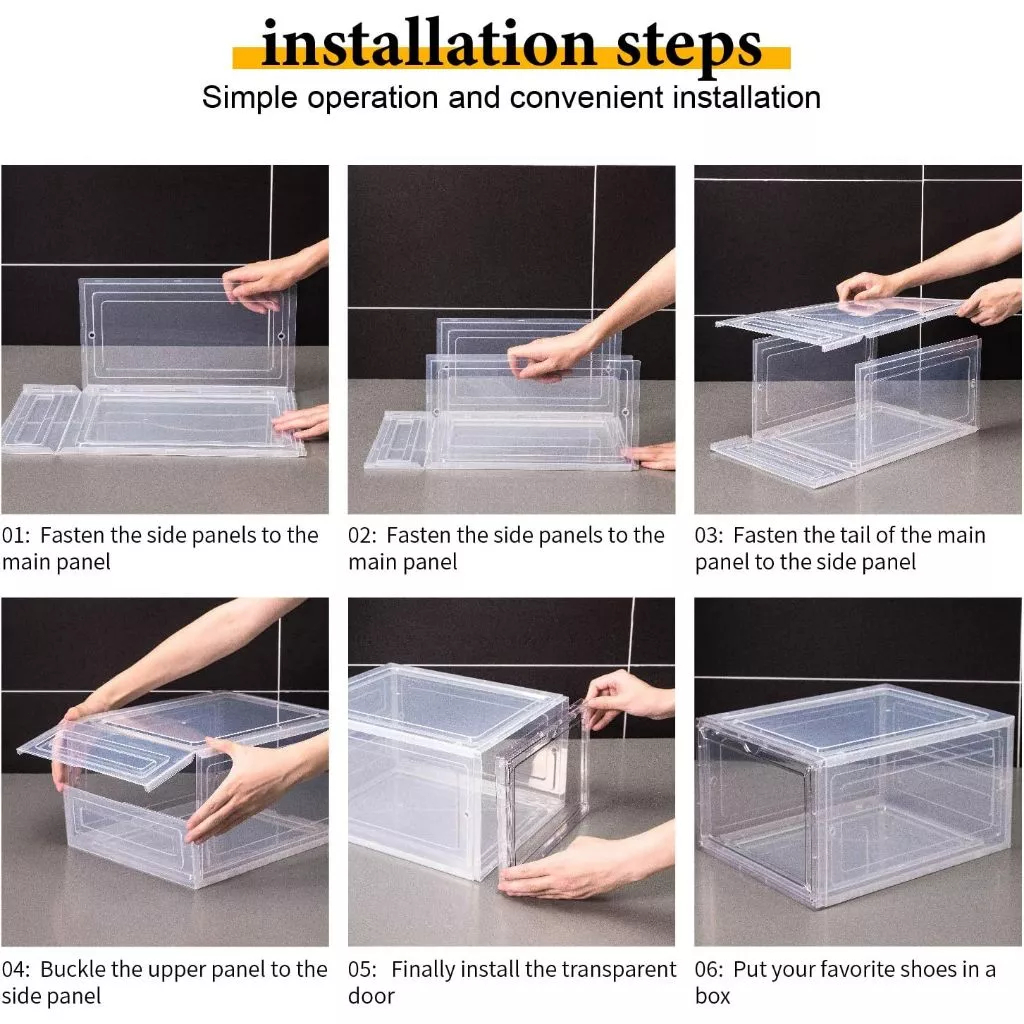 installation steps
Simple operation and convenient installation

01: Fasten the side panels to the main panel

02: Fasten the side panels to the main panel

03: Fasten the tail of the main panel to the side panel

04: Buckle the upper panel to the side panel

05: Finally install the transparent door

06: Put your favorite shoes in a box