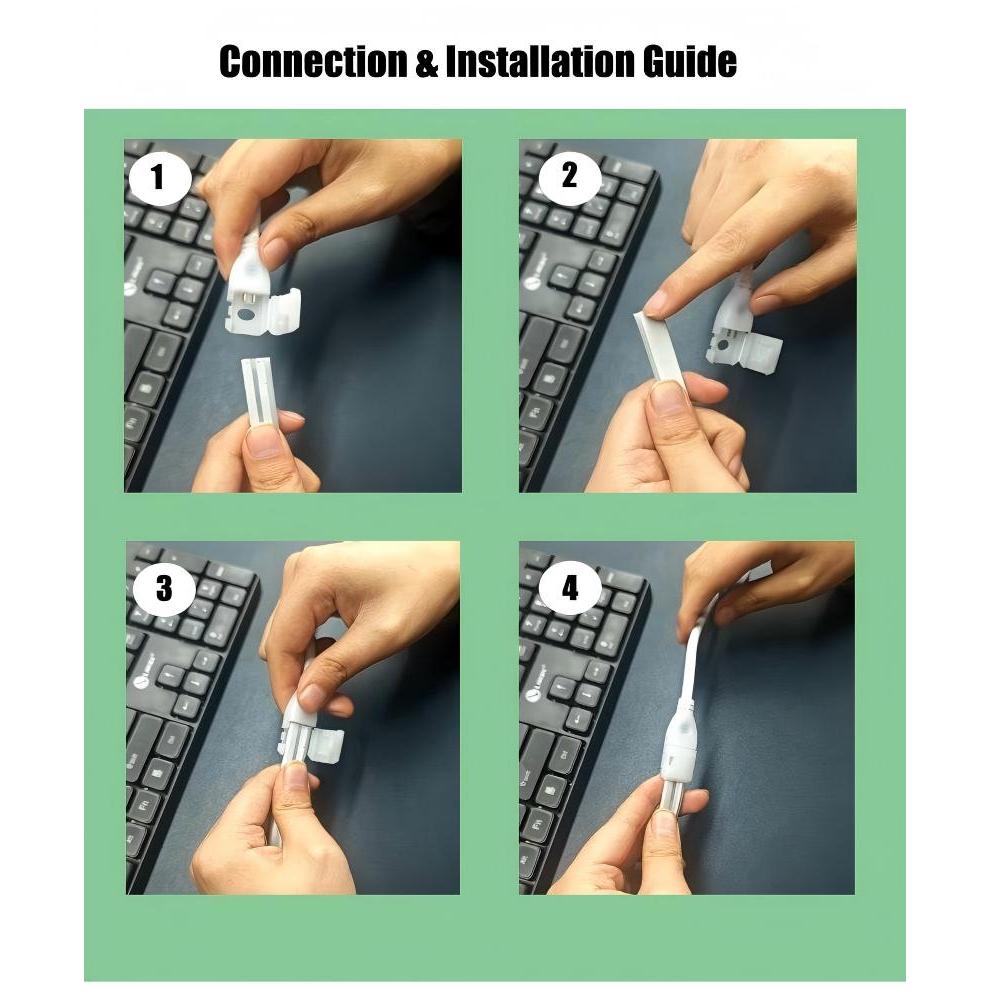 Connection & Installation Guide

1

2

3

4