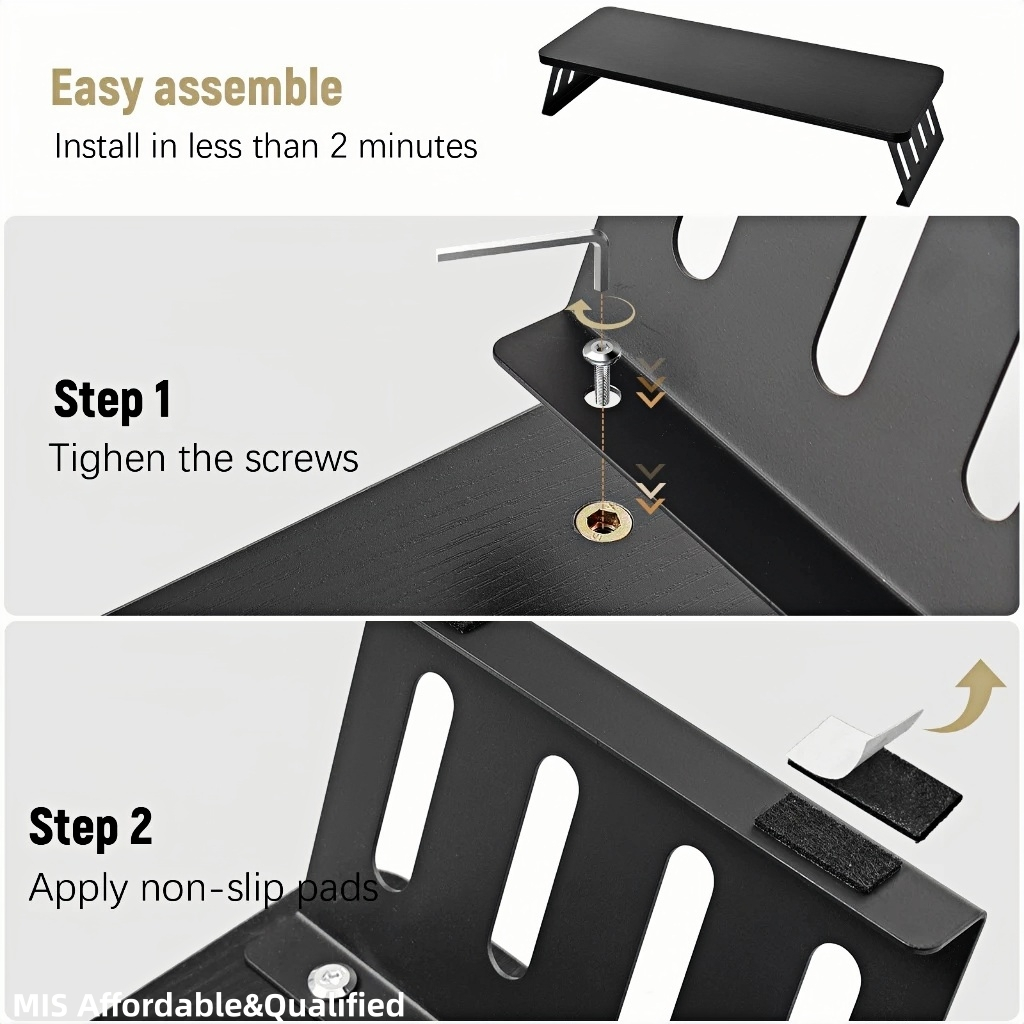 Easy assemble
Install in less than 2 minutes

Step 1
Tighen the screws

Step 2
Apply non-slip pads

MIS Affordable&Qualified